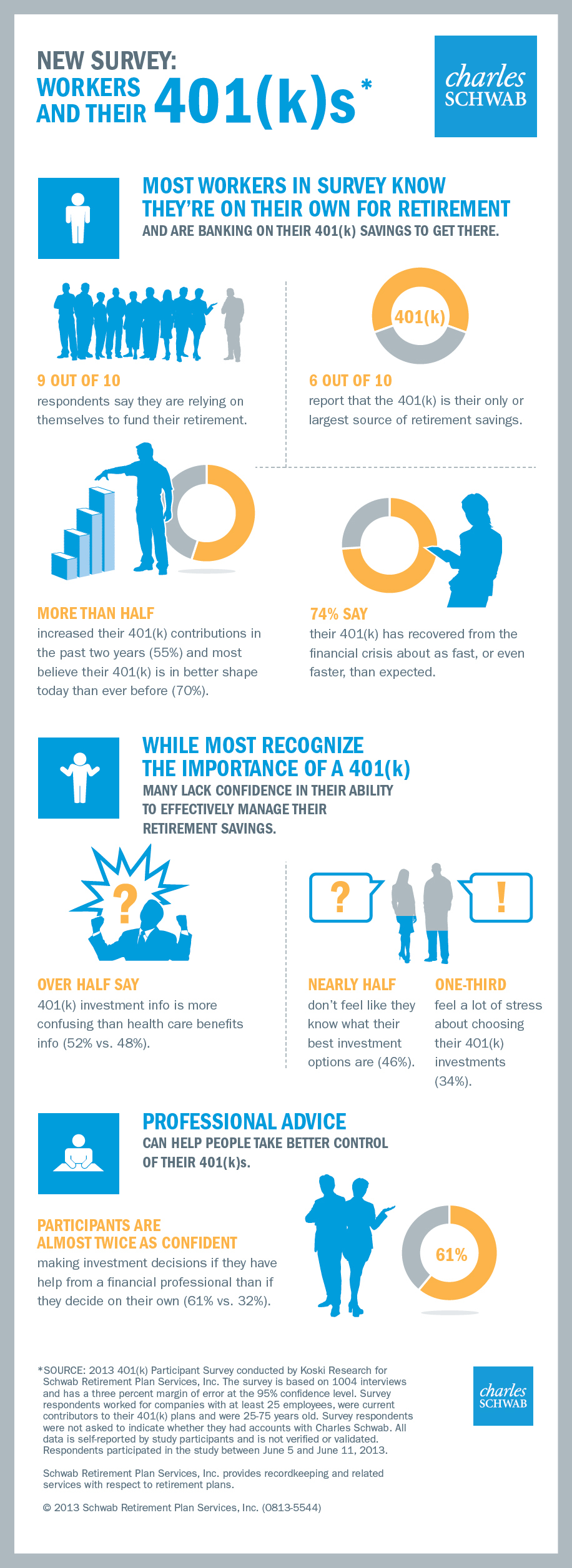 NEW SURVEY:
WORKERS AND THEIR 401(k)s*

charles SCHWAB

MOST WORKERS IN SURVEY KNOW THEY'RE ON THEIR OWN FOR RETIREMENT
AND ARE BANKING ON THEIR 401(k) SAVINGS TO GET THERE.

9 OUT OF 10
respondents say they are relying on themselves to fund their retirement.

401(k)

6 OUT OF 10
report that the 401(k) is their only or largest source of retirement savings.

MORE THAN HALF
increased their 401(k) contributions in the past two years (55%) and most believe their 401(k) is in better shape today than ever before (70%).

74% SAY
their 401(k) has recovered from the financial crisis about as fast, or even faster, than expected.

WHILE MOST RECOGNIZE THE IMPORTANCE OF A 401(k)
MANY LACK CONFIDENCE IN THEIR ABILITY TO EFFECTIVELY MANAGE THEIR RETIREMENT SAVINGS.

?

OVER HALF SAY
401(k) investment info is more confusing than health care benefits info (52% vs. 48%).

?

!

NEARLY HALF
don't feel like they know what their best investment options are (46%).

ONE-THIRD
feel a lot of stress about choosing their 401(k) investments (34%).

PROFESSIONAL ADVICE
CAN HELP PEOPLE TAKE BETTER CONTROL OF THEIR 401(k)s.

PARTICIPANTS ARE ALMOST TWICE AS CONFIDENT
making investment decisions if they have help from a financial professional than if they decide on their own (61% vs. 32%).

61%

*SOURCE: 2013 401(k) Participant Survey conducted by Koski Research for Schwab Retirement Plan Services, Inc. The survey is based on 1004 interviews and has a three percent margin of error at the 95% confidence level. Survey respondents worked for companies with at least 25 employees, were current contributors to their 401(k) plans and were 25-75 years old. Survey respondents were not asked to indicate whether they had accounts with Charles Schwab. All data is self-reported by study participants and is not verified or validated. Respondents participated in the study between June 5 and June 11, 2013.

Schwab Retirement Plan Services, Inc. provides recordkeeping and related services with respect to retirement plans.

© 2013 Schwab Retirement Plan Services, Inc. (0813-5544)

charles SCHWAB