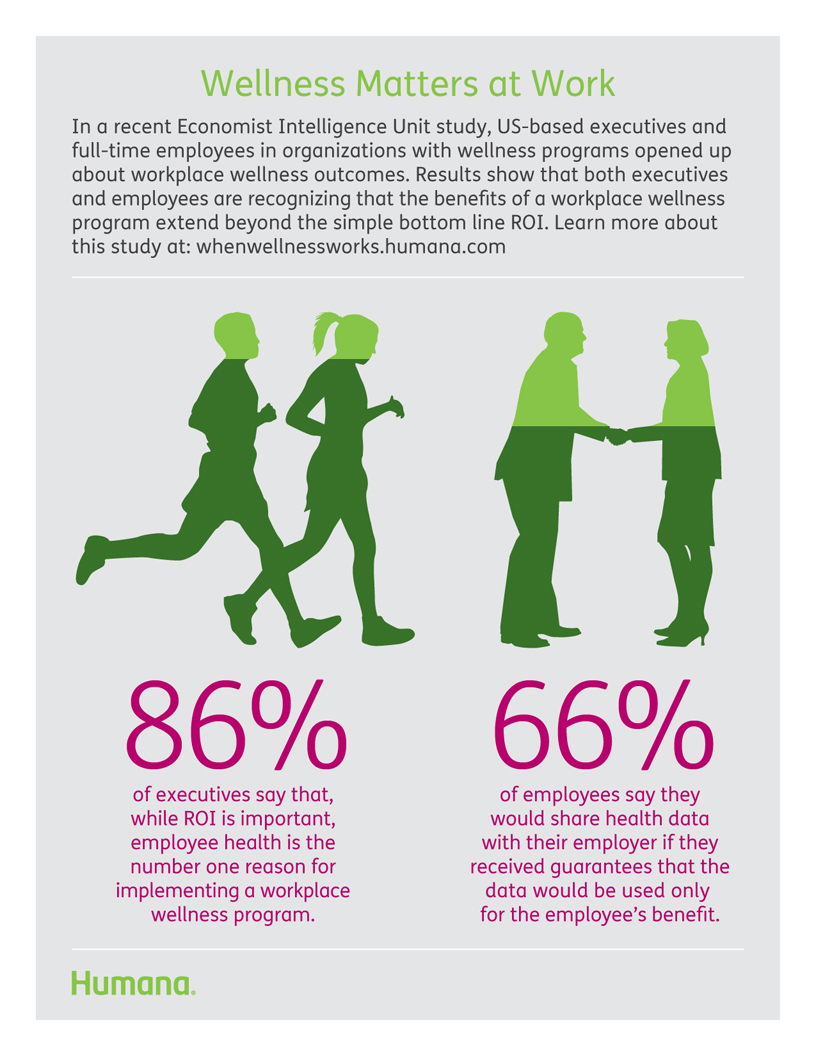 Wellness Matters at Work

In a recent Economist Intelligence Unit study, US-based executives and full-time employees in organizations with wellness programs opened up about workplace wellness outcomes. Results show that both executives and employees are recognizing that the benefits of a workplace wellness program extend beyond the simple bottom line ROI. Learn more about this study at: whenwellnessworks.humana.com

86%

of executives say that, while ROI is important, employee health is the number one reason for implementing a workplace wellness program.

66%

of employees say they would share health data with their employer if they received guarantees that the data would be used only for the employee's benefit.

Humana.