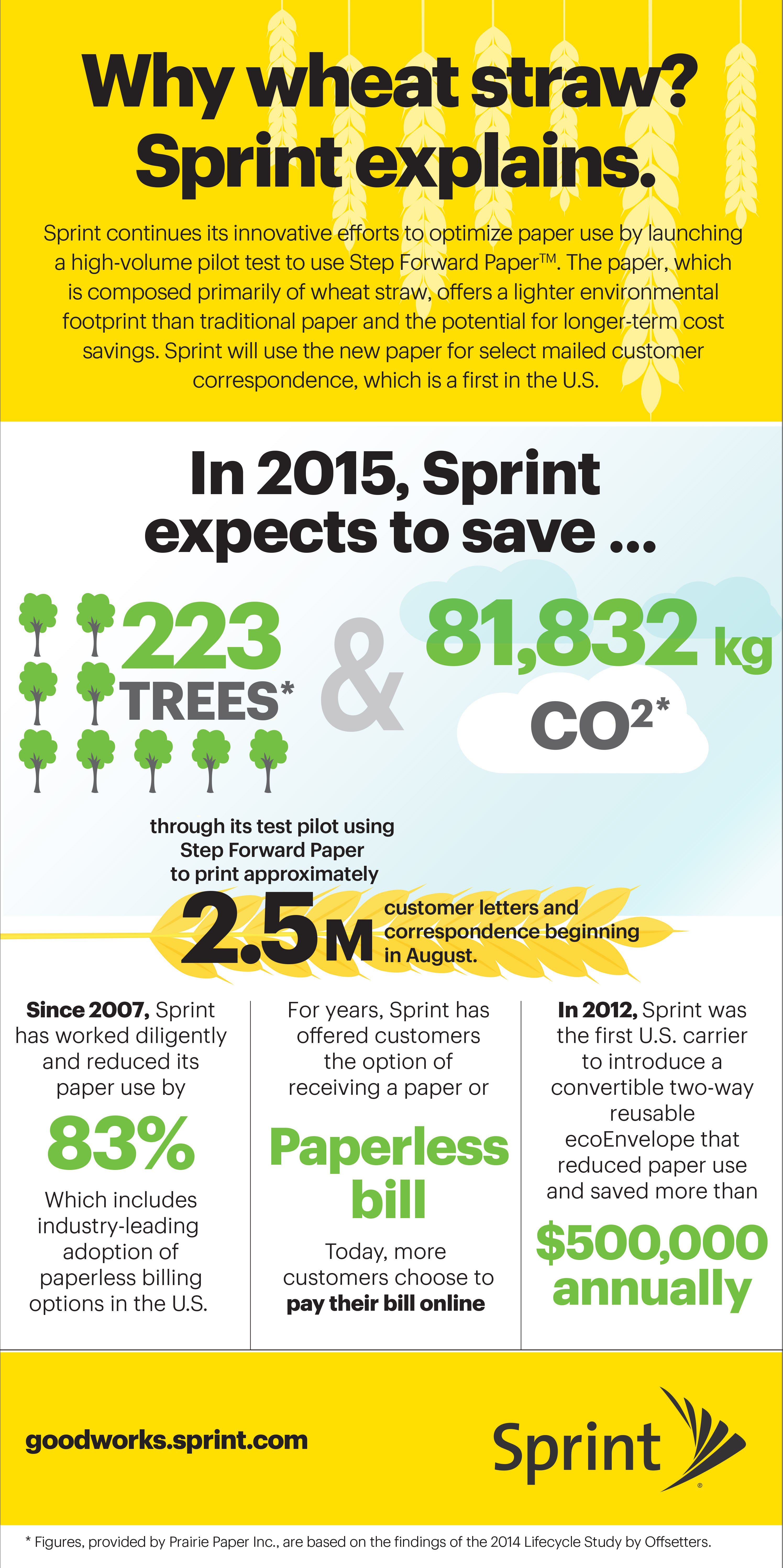 Why wheat straw? Sprint explains.

Sprint continues its innovative efforts to optimize paper use by launching a high-volume pilot test to use Step Forward Paper™. The paper, which is composed primarily of wheat straw, offers a lighter environmental footprint than traditional paper and the potential for longer-term cost savings. Sprint will use the new paper for select mailed customer correspondence, which is a first in the U.S.

In 2015, Sprint expects to save ...

223 TREES*

&

81,832 kg $CO^{2*}$

through its test pilot using Step Forward Paper to print approximately

2.5M customer letters and correspondence beginning in August.

Since 2007, Sprint has worked diligently and reduced its paper use by

83%

Which includes industry-leading adoption of paperless billing options in the U.S.

For years, Sprint has offered customers the option of receiving a paper or

Paperless bill

Today, more customers choose to pay their bill online

In 2012, Sprint was the first U.S. carrier to introduce a convertible two-way reusable ecoEnvelope that reduced paper use and saved more than

$500,000 annually

goodworks.sprint.com

Sprint

* Figures, provided by Prairie Paper Inc., are based on the findings of the 2014 Lifecycle Study by Offsetters.