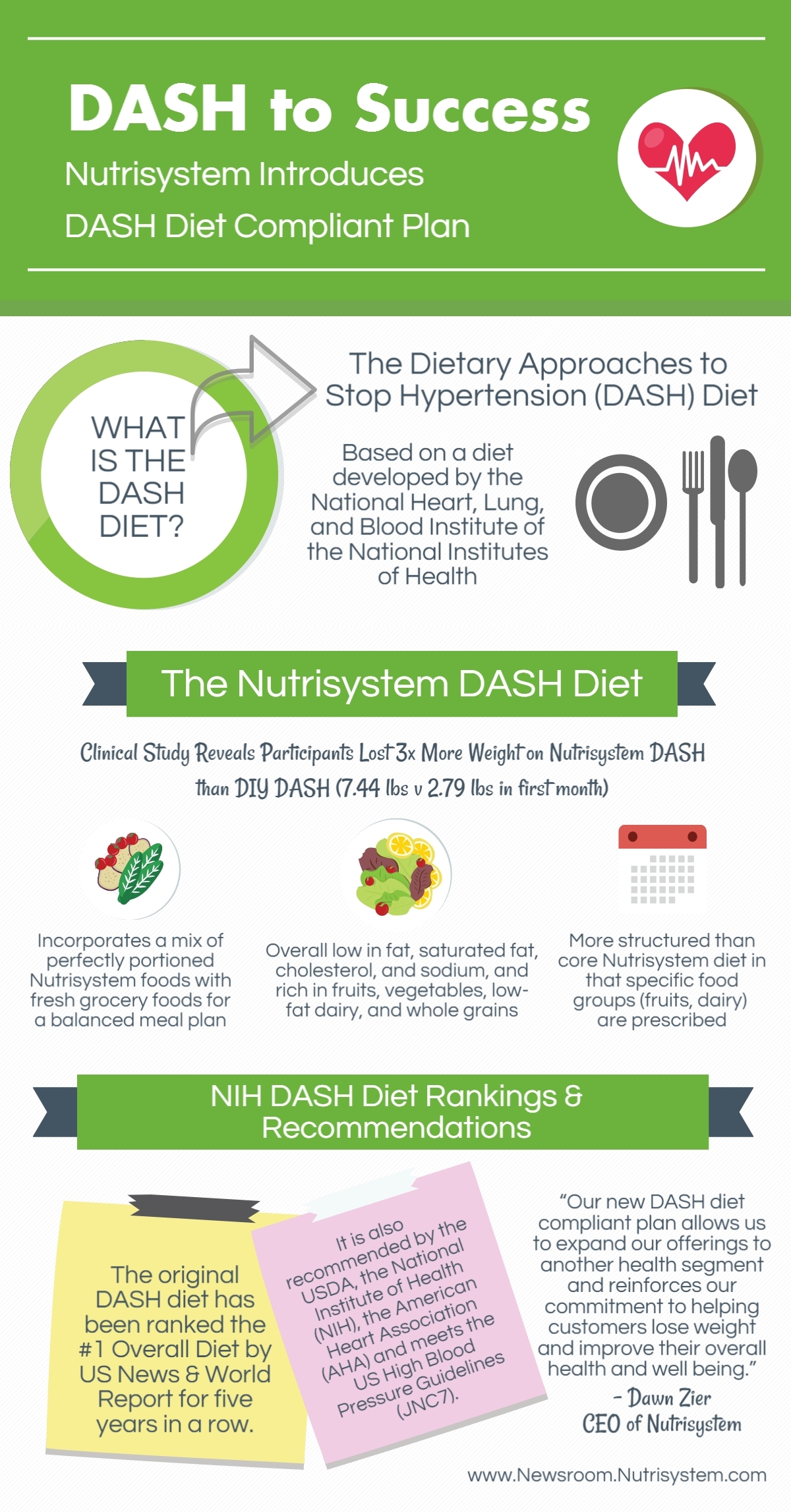 DASH to Success

Nutrisystem Introduces DASH Diet Compliant Plan

WHAT IS THE DASH DIET?

The Dietary Approaches to Stop Hypertension (DASH) Diet

Based on a diet developed by the National Heart, Lung, and Blood Institute of the National Institutes of Health

The Nutrisystem DASH Diet

Clinical Study Reveals Participants Lost 3x More Weight on Nutrisystem DASH than DIY DASH (7.44 lbs v 2.79 lbs in first month)

Incorporates a mix of perfectly portioned Nutrisystem foods with fresh grocery foods for a balanced meal plan

Overall low in fat, saturated fat, cholesterol, and sodium, and rich in fruits, vegetables, low-fat dairy, and whole grains

More structured than core Nutrisystem diet in that specific food groups (fruits, dairy) are prescribed

NIH DASH Diet Rankings & Recommendations

The original DASH diet has been ranked the #1 Overall Diet by US News & World Report for five years in a row.

It is also recommended by the USDA, the National Institute of Health (NIH), the American Heart Association (AHA) and meets the US High Blood Pressure Guidelines (JNC7).

"Our new DASH diet compliant plan allows us to expand our offerings to another health segment and reinforces our commitment to helping customers lose weight and improve their overall health and well being."
- Dawn Zier
CEO of Nutrisystem

www.Newsroom.Nutrisystem.com