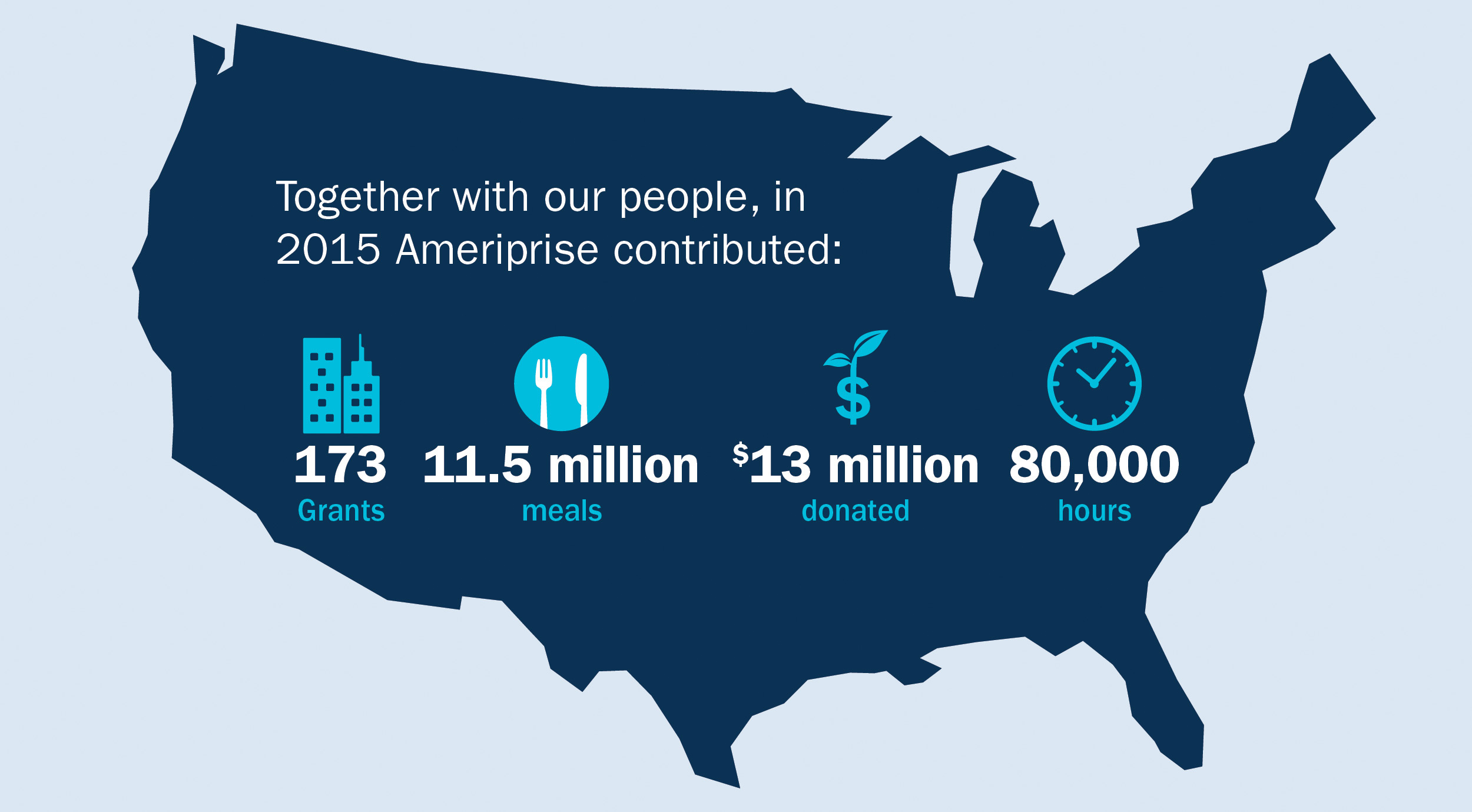 Together with our people, in 2015 Ameriprise contributed:

173
Grants

11.5 million
meals

$13 million
donated

80,000
hours