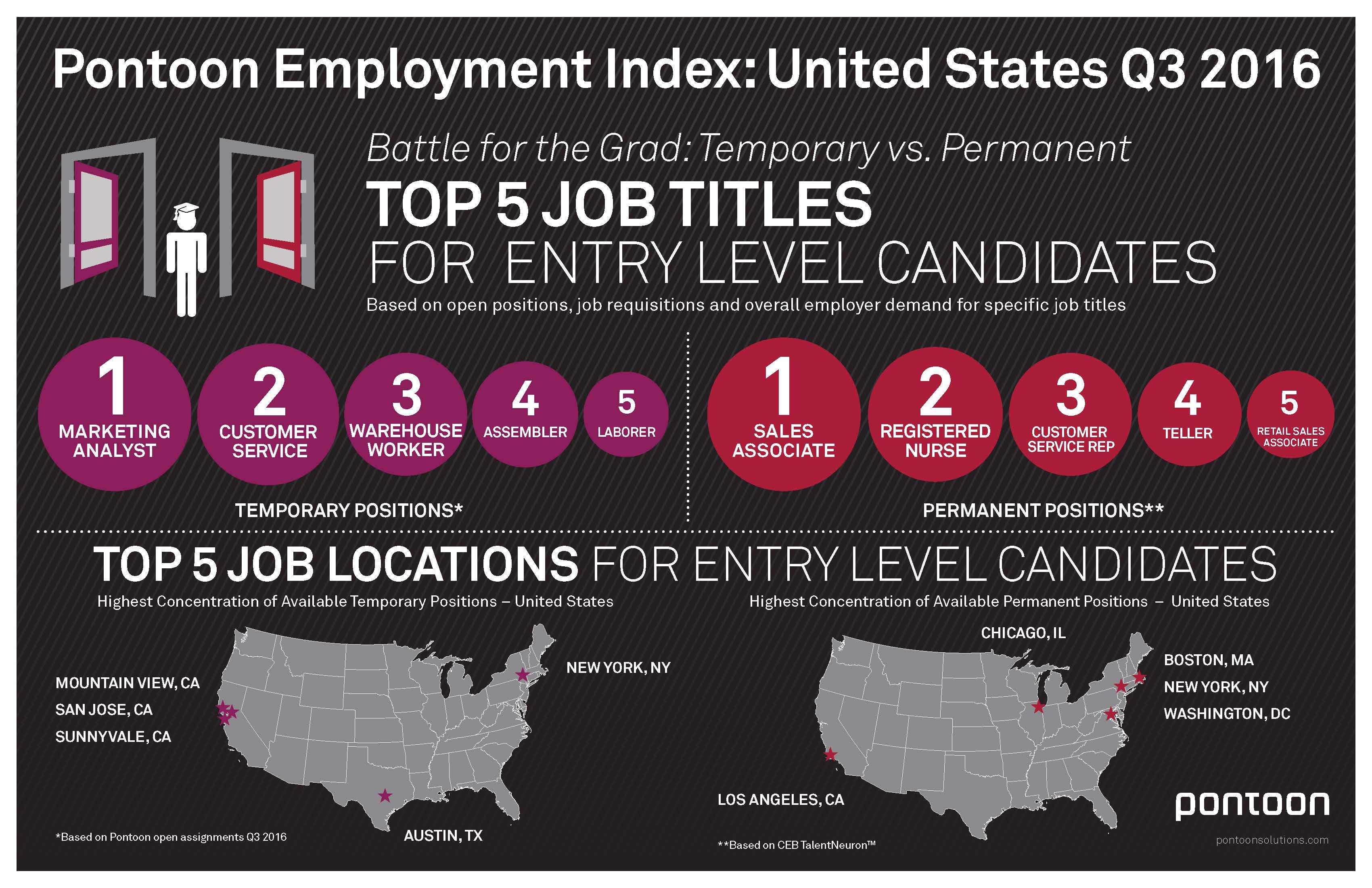 Pontoon Employment Index: United States Q3 2016

Battle for the Grad: Temporary vs. Permanent

TOP 5 JOB TITLES FOR ENTRY LEVEL CANDIDATES

Based on open positions, job requisitions and overall employer demand for specific job titles

1 MARKETING ANALYST
2 CUSTOMER SERVICE
3 WAREHOUSE WORKER
4 ASSEMBLER
5 LABORER

TEMPORARY POSITIONS*

1 SALES ASSOCIATE
2 REGISTERED NURSE
3 CUSTOMER SERVICE REP
4 TELLER
5 RETAIL SALES ASSOCIATE

PERMANENT POSITIONS**

TOP 5 JOB LOCATIONS FOR ENTRY LEVEL CANDIDATES

Highest Concentration of Available Temporary Positions – United States

MOUNTAIN VIEW, CA
SAN JOSE, CA
SUNNYVALE, CA
NEW YORK, NY
AUSTIN, TX

*Based on Pontoon open assignments Q3 2016

Highest Concentration of Available Permanent Positions – United States

CHICAGO, IL
BOSTON, MA
NEW YORK, NY
WASHINGTON, DC
LOS ANGELES, CA

**Based on CEB TalentNeuron™

pontoon
pontoonsolutions.com