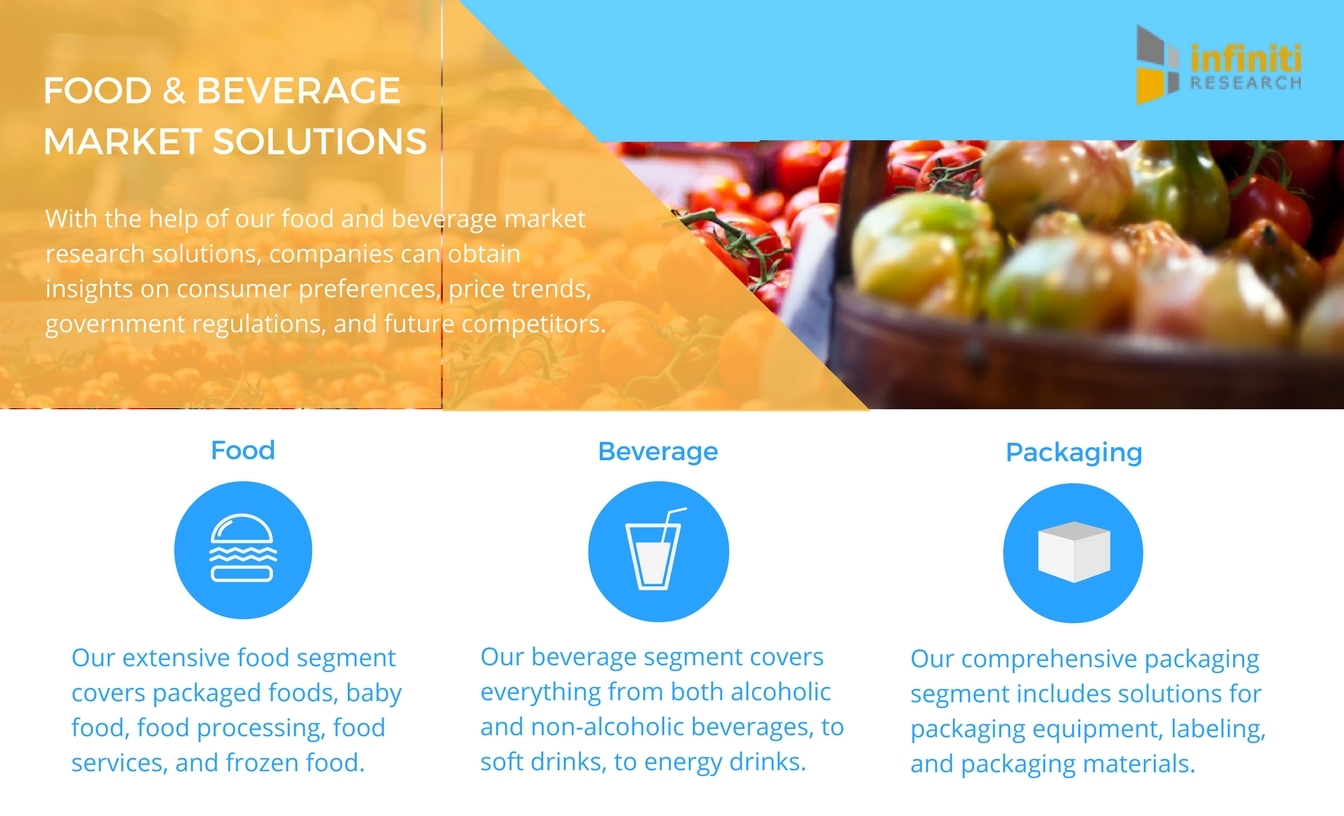 infiniti RESEARCH

FOOD & BEVERAGE MARKET SOLUTIONS

With the help of our food and beverage market research solutions, companies can obtain insights on consumer preferences, price trends, government regulations, and future competitors.

Food

Our extensive food segment covers packaged foods, baby food, food processing, food services, and frozen food.

Beverage

Our beverage segment covers everything from both alcoholic and non-alcoholic beverages, to soft drinks, to energy drinks.

Packaging

Our comprehensive packaging segment includes solutions for packaging equipment, labeling, and packaging materials.