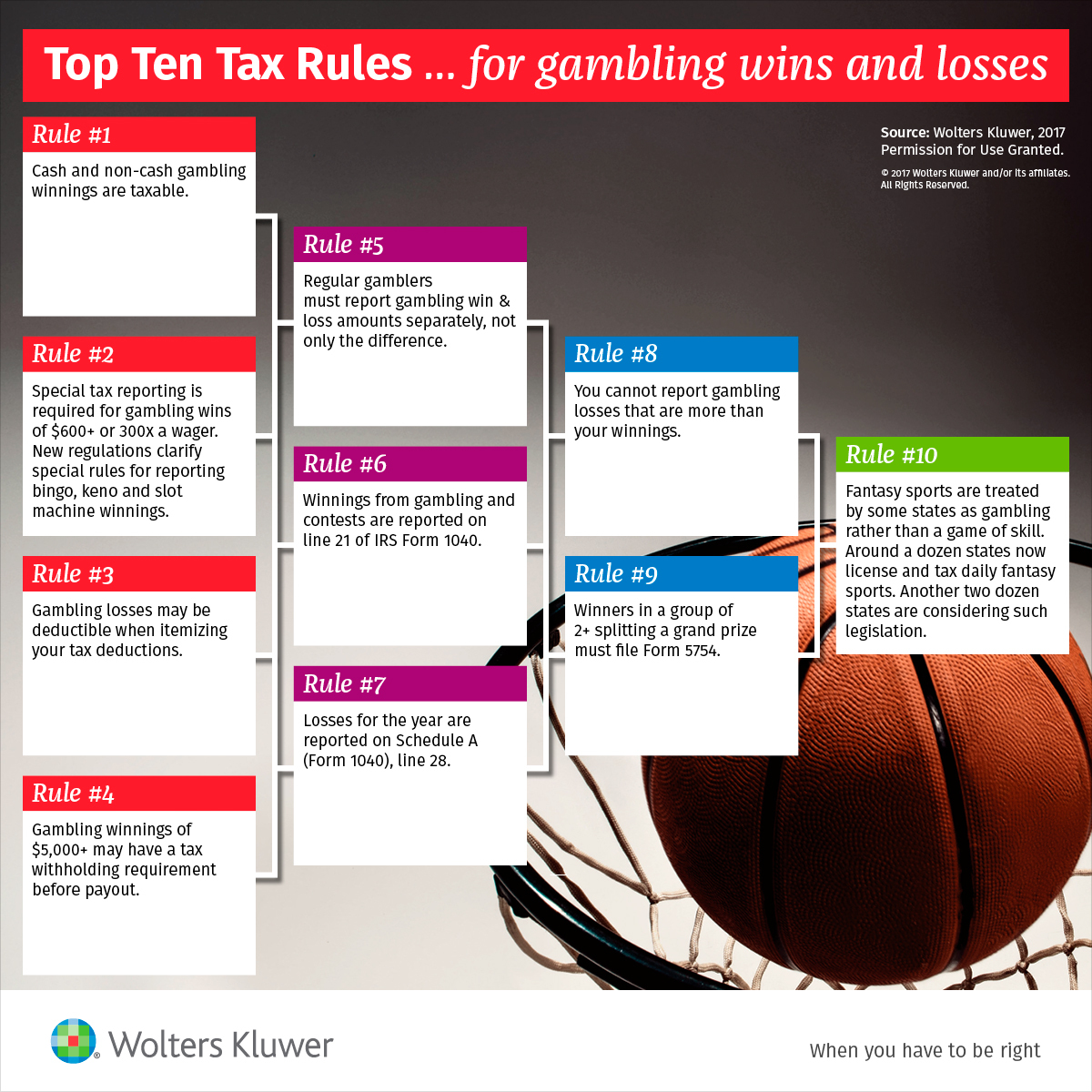 Top Ten Tax Rules ... for gambling wins and losses

Source: Wolters Kluwer, 2017
Permission for Use Granted.

© 2017 Wolters Kluwer and/or its affiliates. All Rights Reserved.

Rule #1
Cash and non-cash gambling winnings are taxable.

Rule #2
Special tax reporting is required for gambling wins of $600+ or 300x a wager. New regulations clarify special rules for reporting bingo, keno and slot machine winnings.

Rule #3
Gambling losses may be deductible when itemizing your tax deductions.

Rule #4
Gambling winnings of $5,000+ may have a tax withholding requirement before payout.

Rule #5
Regular gamblers must report gambling win & loss amounts separately, not only the difference.

Rule #6
Winnings from gambling and contests are reported on line 21 of IRS Form 1040.

Rule #7
Losses for the year are reported on Schedule A (Form 1040), line 28.

Rule #8
You cannot report gambling losses that are more than your winnings.

Rule #9
Winners in a group of 2+ splitting a grand prize must file Form 5754.

Rule #10
Fantasy sports are treated by some states as gambling rather than a game of skill. Around a dozen states now license and tax daily fantasy sports. Another two dozen states are considering such legislation.

Wolters Kluwer

When you have to be right