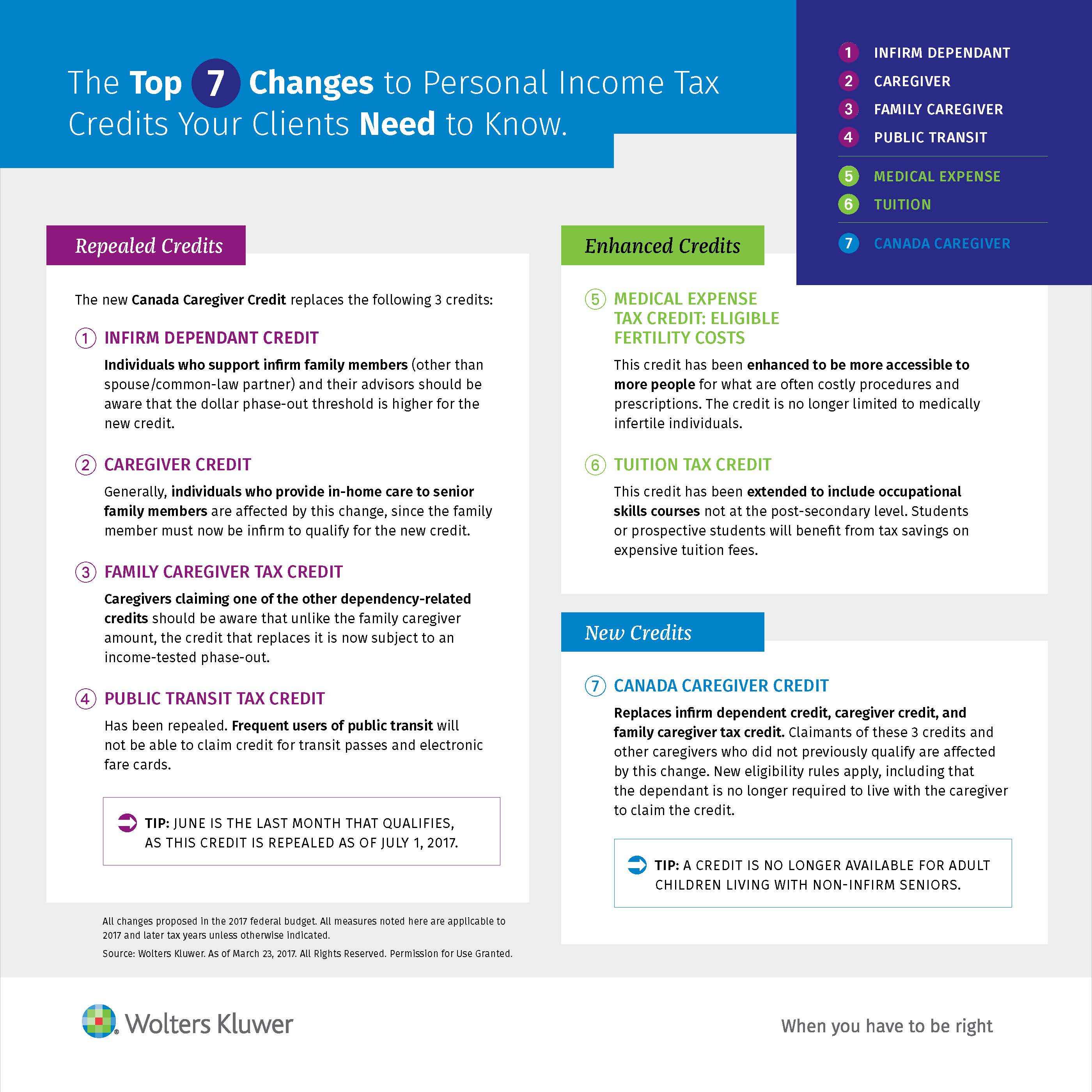 The Top 7 Changes to Personal Income Tax Credits Your Clients Need to Know.

1 INFIRM DEPENDANT
2 CAREGIVER
3 FAMILY CAREGIVER
4 PUBLIC TRANSIT
5 MEDICAL EXPENSE
6 TUITION
7 CANADA CAREGIVER

Repealed Credits

The new Canada Caregiver Credit replaces the following 3 credits:

1 INFIRM DEPENDANT CREDIT

Individuals who support infirm family members (other than spouse/common-law partner) and their advisors should be aware that the dollar phase-out threshold is higher for the new credit.

2 CAREGIVER CREDIT

Generally, individuals who provide in-home care to senior family members are affected by this change, since the family member must now be infirm to qualify for the new credit.

3 FAMILY CAREGIVER TAX CREDIT

Caregivers claiming one of the other dependency-related credits should be aware that unlike the family caregiver amount, the credit that replaces it is now subject to an income-tested phase-out.

4 PUBLIC TRANSIT TAX CREDIT

Has been repealed. Frequent users of public transit will not be able to claim credit for transit passes and electronic fare cards.

TIP: JUNE IS THE LAST MONTH THAT QUALIFIES, AS THIS CREDIT IS REPEALED AS OF JULY 1, 2017.

All changes proposed in the 2017 federal budget. All measures noted here are applicable to 2017 and later tax years unless otherwise indicated.

Source: Wolters Kluwer. As of March 23, 2017. All Rights Reserved. Permission for Use Granted.

Enhanced Credits

5 MEDICAL EXPENSE TAX CREDIT: ELIGIBLE FERTILITY COSTS

This credit has been enhanced to be more accessible to more people for what are often costly procedures and prescriptions. The credit is no longer limited to medically infertile individuals.

6 TUITION TAX CREDIT

This credit has been extended to include occupational skills courses not at the post-secondary level. Students or prospective students will benefit from tax savings on expensive tuition fees.

New Credits

7 CANADA CAREGIVER CREDIT

Replaces infirm dependent credit, caregiver credit, and family caregiver tax credit. Claimants of these 3 credits and other caregivers who did not previously qualify are affected by this change. New eligibility rules apply, including that the dependant is no longer required to live with the caregiver to claim the credit.

TIP: A CREDIT IS NO LONGER AVAILABLE FOR ADULT CHILDREN LIVING WITH NON-INFIRM SENIORS.

Wolters Kluwer

When you have to be right