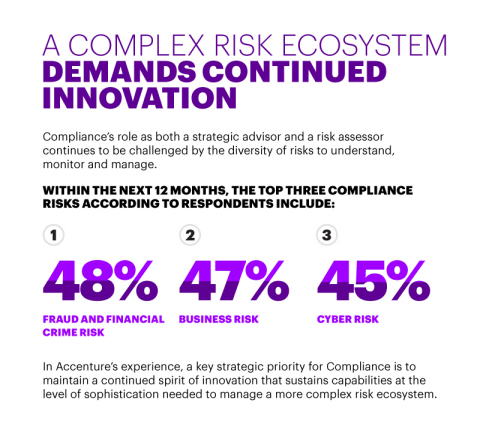 A COMPLEX RISK ECOSYSTEM
DEMANDS CONTINUED INNOVATION

Compliance's role as both a strategic advisor and a risk assessor continues to be challenged by the diversity of risks to understand, monitor and manage.

WITHIN THE NEXT 12 MONTHS, THE TOP THREE COMPLIANCE RISKS ACCORDING TO RESPONDENTS INCLUDE:

1
48%
FRAUD AND FINANCIAL CRIME RISK

2
47%
BUSINESS RISK

3
45%
CYBER RISK

In Accenture's experience, a key strategic priority for Compliance is to maintain a continued spirit of innovation that sustains capabilities at the level of sophistication needed to manage a more complex risk ecosystem.