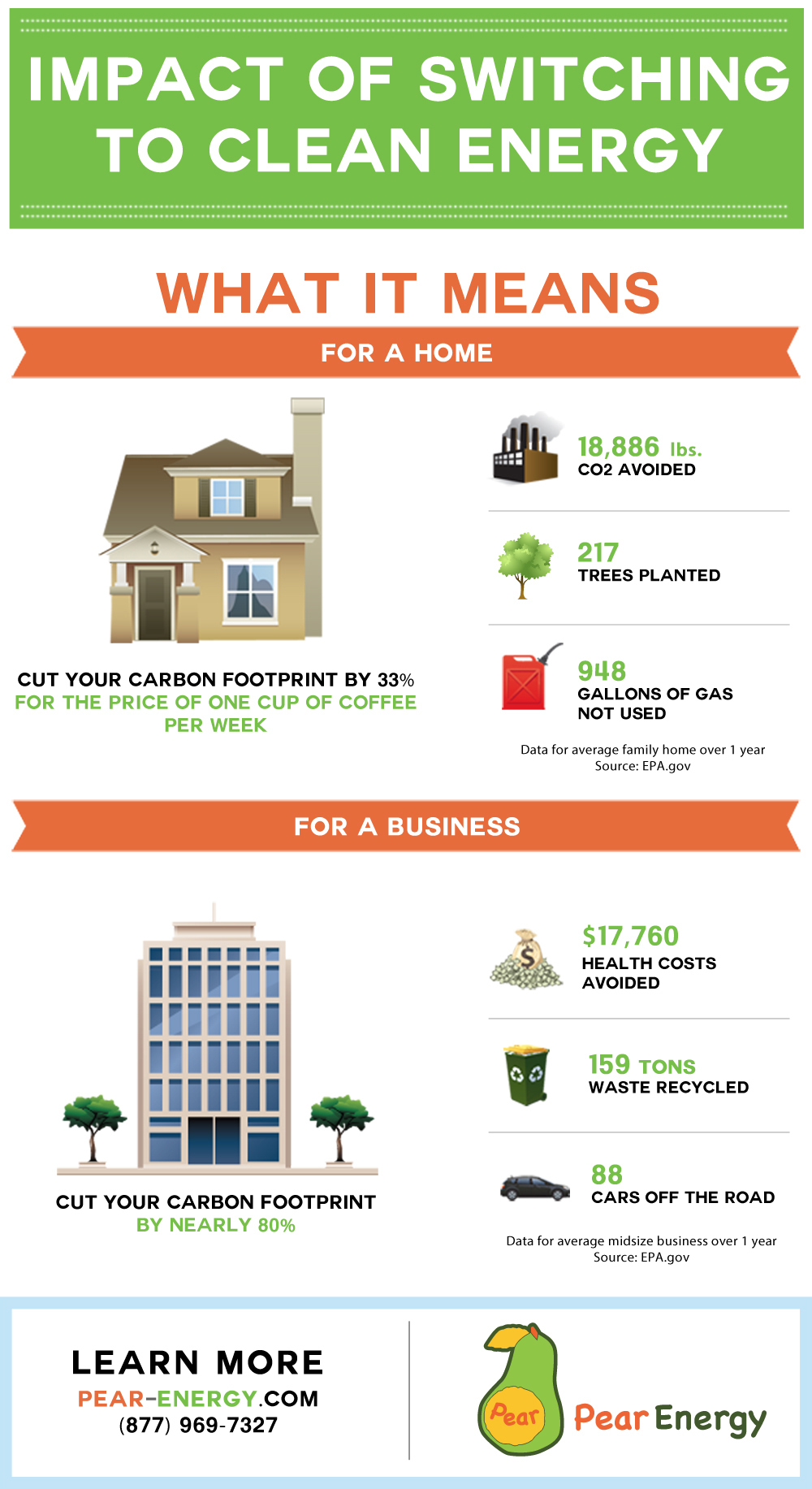 IMPACT OF SWITCHING TO CLEAN ENERGY

WHAT IT MEANS

FOR A HOME

CUT YOUR CARBON FOOTPRINT BY 33%
FOR THE PRICE OF ONE CUP OF COFFEE PER WEEK

18,886 lbs.
CO2 AVOIDED

217
TREES PLANTED

948
GALLONS OF GAS NOT USED

Data for average family home over 1 year
Source: EPA.gov

FOR A BUSINESS

CUT YOUR CARBON FOOTPRINT
BY NEARLY 80%

$17,760
HEALTH COSTS AVOIDED

159 TONS
WASTE RECYCLED

88
CARS OFF THE ROAD

Data for average midsize business over 1 year
Source: EPA.gov

LEARN MORE
PEAR-ENERGY.COM
(877) 969-7327

Pear

Pear Energy