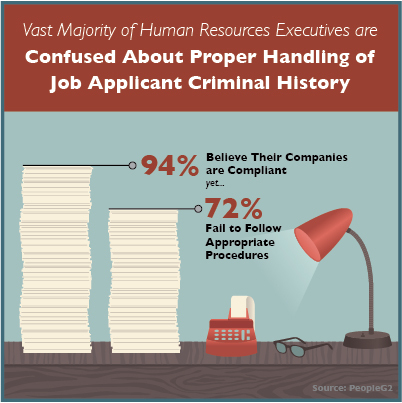 Vast Majority of Human Resources Executives are

Confused About Proper Handling of Job Applicant Criminal History

94% Believe Their Companies are Compliant

yet...

72% Fail to Follow Appropriate Procedures

Source: PeopleG2