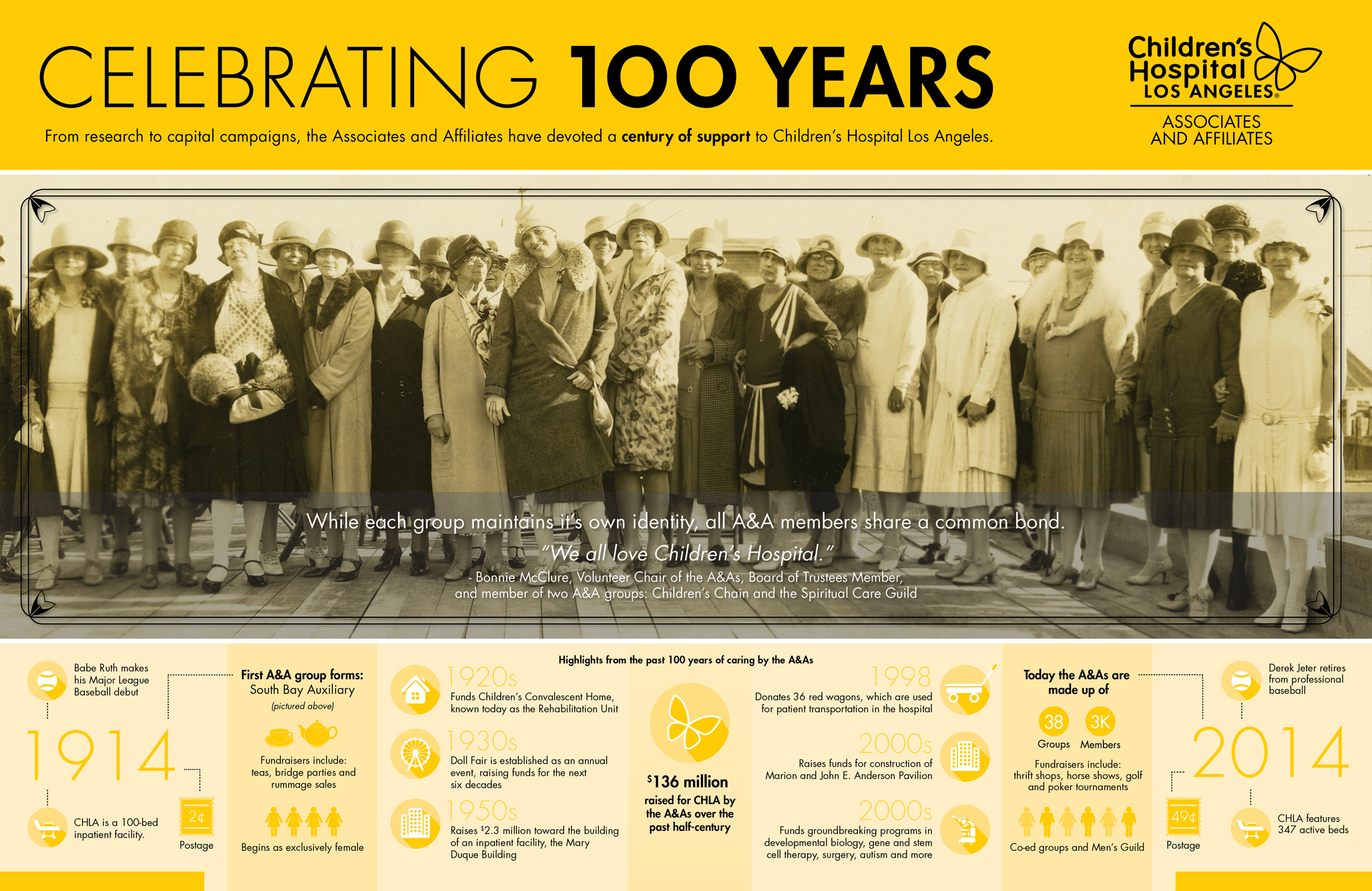 CELEBRATING 100 YEARS

From research to capital campaigns, the Associates and Affiliates have devoted a century of support to Children's Hospital Los Angeles.

Children's Hospital LOS ANGELES®

ASSOCIATES AND AFFILIATES

While each group maintains it's own identity, all A&A members share a common bond.

"We all love Children's Hospital."

- Bonnie McClure, Volunteer Chair of the A&As, Board of Trustees Member, and member of two A&A groups: Children's Chain and the Spiritual Care Guild

Babe Ruth makes his Major League Baseball debut

1914

CHLA is a 100-bed inpatient facility.

2¢

Postage

First A&A group forms: South Bay Auxiliary

(pictured above)

Fundraisers include: teas, bridge parties and rummage sales

Begins as exclusively female

Highlights from the past 100 years of caring by the A&As

1920s

Funds Children's Convalescent Home, known today as the Rehabilitation Unit

1930s

Doll Fair is established as an annual event, raising funds for the next six decades

1950s

Raises $2.3 million toward the building of an inpatient facility, the Mary Duque Building

$136 million

raised for CHLA by the A&As over the past half-century

1998

Donates 36 red wagons, which are used for patient transportation in the hospital

2000s

Raises funds for construction of Marion and John E. Anderson Pavilion

2000s

Funds groundbreaking programs in developmental biology, gene and stem cell therapy, surgery, autism and more

Today the A&As are made up of

38 Groups

3K Members

Fundraisers include: thrift shops, horse shows, golf and poker tournaments

Co-ed groups and Men's Guild

Derek Jeter retires from professional baseball

2014

49¢

Postage

CHLA features 347 active beds