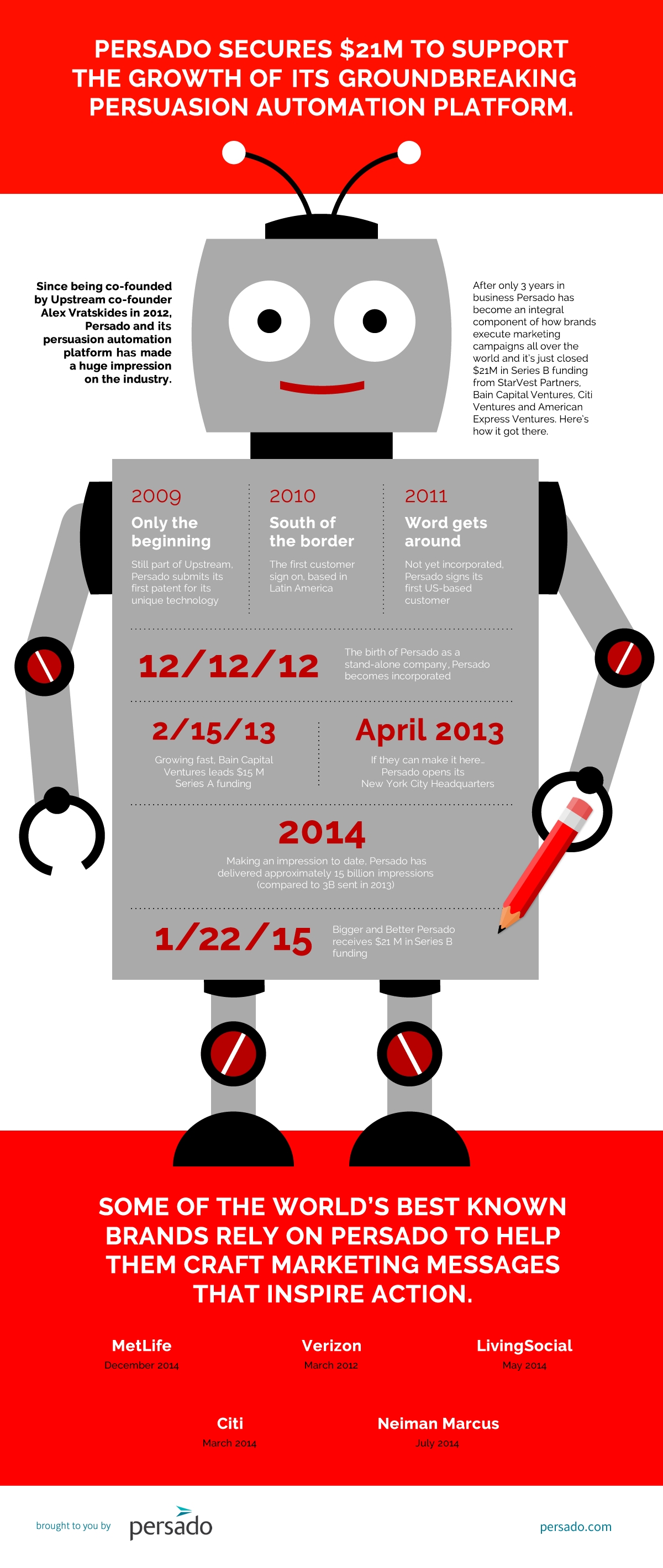 PERSADO SECURES $21M TO SUPPORT THE GROWTH OF ITS GROUNDBREAKING PERSUASION AUTOMATION PLATFORM.

Since being co-founded by Upstream co-founder Alex Vratskides in 2012, Persado and its persuasion automation platform has made a huge impression on the industry.

After only 3 years in business Persado has become an integral component of how brands execute marketing campaigns all over the world and it's just closed $21M in Series B funding from StarVest Partners, Bain Capital Ventures, Citi Ventures and American Express Ventures. Here's how it got there.

2009
Only the beginning
Still part of Upstream, Persado submits its first patent for its unique technology

2010
South of the border
The first customer sign on, based in Latin America

2011
Word gets around
Not yet incorporated, Persado signs its first US-based customer

12/12/12
The birth of Persado as a stand-alone company, Persado becomes incorporated

2/15/13
Growing fast, Bain Capital Ventures leads $15 M Series A funding

April 2013
If they can make it here... Persado opens its New York City Headquarters

2014
Making an impression to date, Persado has delivered approximately 15 billion impressions (compared to 3B sent in 2013)

1/22/15
Bigger and Better Persado receives $21 M in Series B funding

SOME OF THE WORLD'S BEST KNOWN BRANDS RELY ON PERSADO TO HELP THEM CRAFT MARKETING MESSAGES THAT INSPIRE ACTION.

MetLife
December 2014

Verizon
March 2012

LivingSocial
May 2014

Citi
March 2014

Neiman Marcus
July 2014

brought to you by persado

persado.com