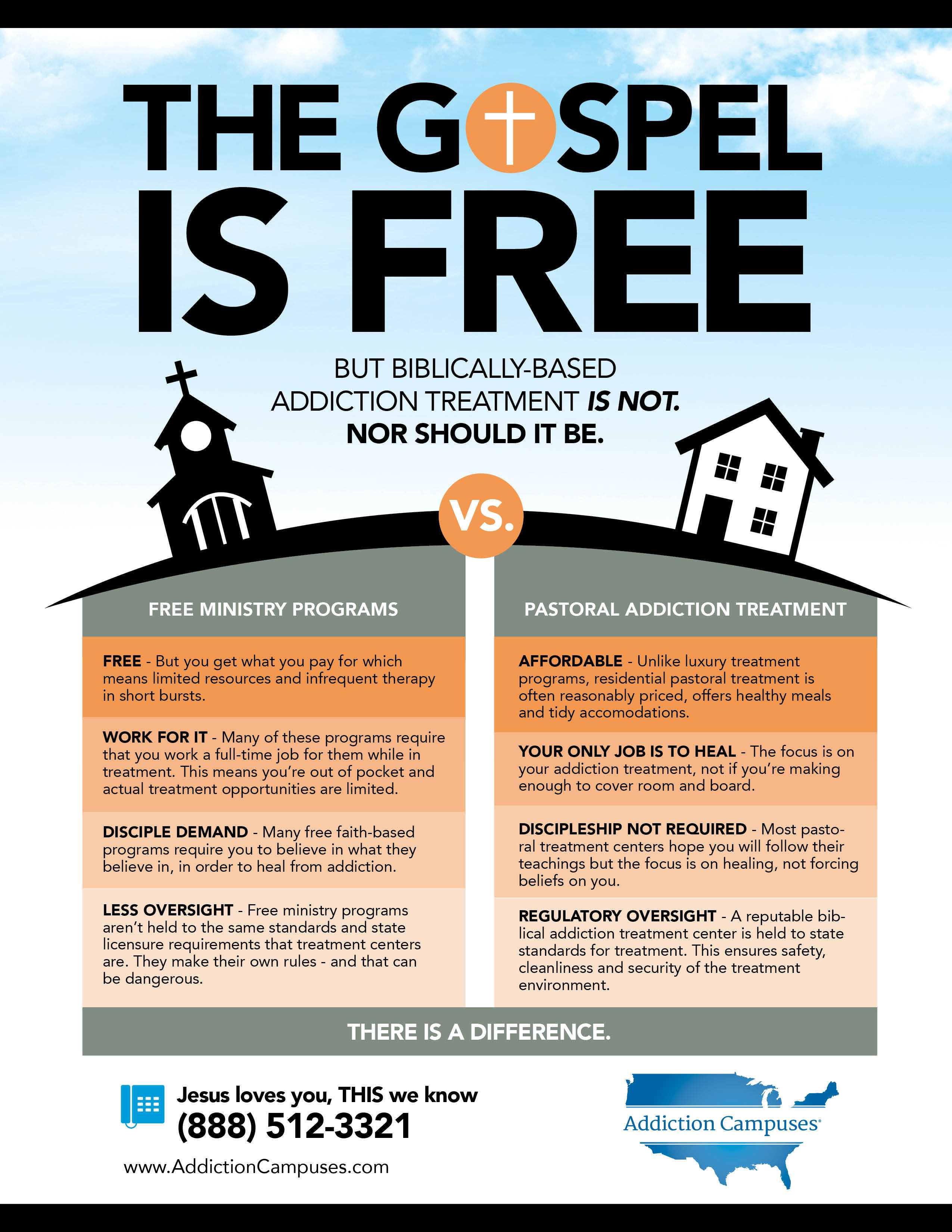 THE GOSPEL IS FREE

BUT BIBLICALLY-BASED ADDICTION TREATMENT IS NOT. NOR SHOULD IT BE.

VS.

FREE MINISTRY PROGRAMS

FREE - But you get what you pay for which means limited resources and infrequent therapy in short bursts.

WORK FOR IT - Many of these programs require that you work a full-time job for them while in treatment. This means you're out of pocket and actual treatment opportunities are limited.

DISCIPLE DEMAND - Many free faith-based programs require you to believe in what they believe in, in order to heal from addiction.

LESS OVERSIGHT - Free ministry programs aren't held to the same standards and state licensure requirements that treatment centers are. They make their own rules - and that can be dangerous.

PASTORAL ADDICTION TREATMENT

AFFORDABLE - Unlike luxury treatment programs, residential pastoral treatment is often reasonably priced, offers healthy meals and tidy accomodations.

YOUR ONLY JOB IS TO HEAL - The focus is on your addiction treatment, not if you're making enough to cover room and board.

DISCIPLESHIP NOT REQUIRED - Most pastoral treatment centers hope you will follow their teachings but the focus is on healing, not forcing beliefs on you.

REGULATORY OVERSIGHT - A reputable biblical addiction treatment center is held to state standards for treatment. This ensures safety, cleanliness and security of the treatment environment.

THERE IS A DIFFERENCE.

Jesus loves you, THIS we know
(888) 512-3321
www.AddictionCampuses.com

Addiction Campuses