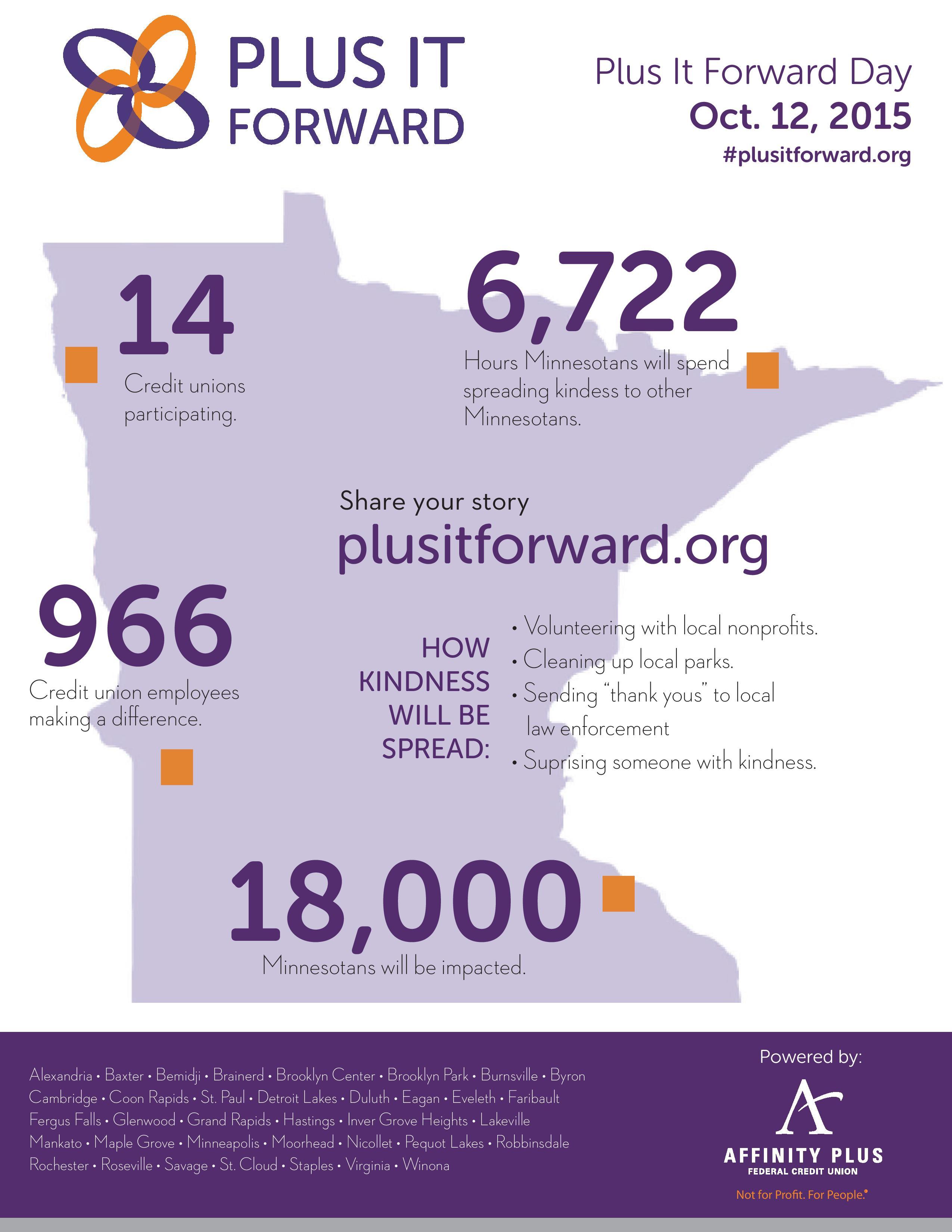 PLUS IT FORWARD

Plus It Forward Day
Oct. 12, 2015
#plusitforward.org

14
Credit unions participating.

6,722
Hours Minnesotans will spend spreading kindess to other Minnesotans.

Share your story
plusitforward.org

966
Credit union employees making a difference.

HOW KINDNESS WILL BE SPREAD:
• Volunteering with local nonprofits.
• Cleaning up local parks.
• Sending "thank yous" to local law enforcement
• Suprising someone with kindness.

18,000
Minnesotans will be impacted.

Alexandria • Baxter • Bemidji • Brainerd • Brooklyn Center • Brooklyn Park • Burnsville • Byron
Cambridge • Coon Rapids • St. Paul • Detroit Lakes • Duluth • Eagan • Eveleth • Faribault
Fergus Falls • Glenwood • Grand Rapids • Hastings • Inver Grove Heights • Lakeville
Mankato • Maple Grove • Minneapolis • Moorhead • Nicollet • Pequot Lakes • Robbinsdale
Rochester • Roseville • Savage • St. Cloud • Staples • Virginia • Winona

Powered by:
AFFINITY PLUS
FEDERAL CREDIT UNION
Not for Profit. For People.