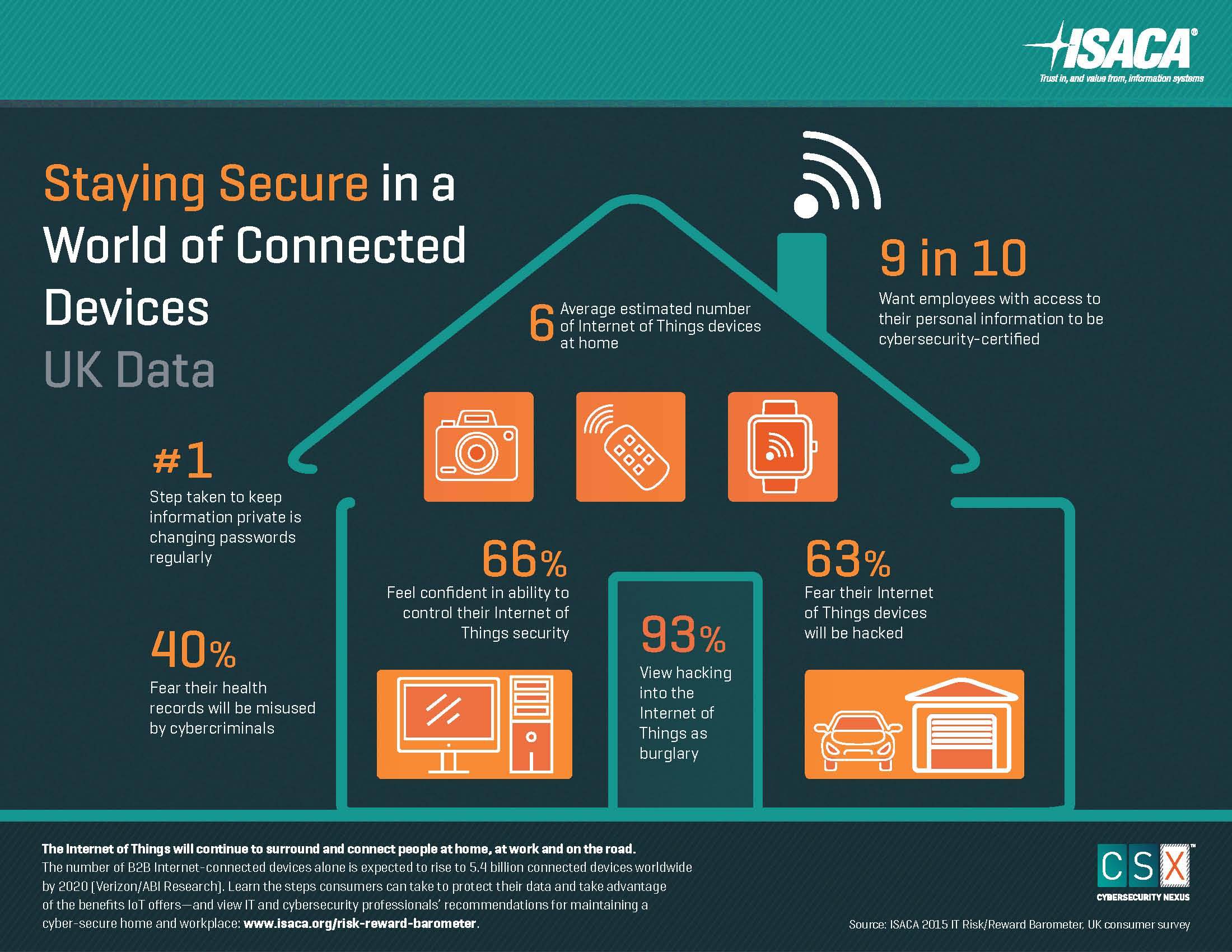 ISACA®
Trust in, and value from, information systems

Staying Secure in a World of Connected Devices
UK Data

6 Average estimated number of Internet of Things devices at home

9 in 10
Want employees with access to their personal information to be cybersecurity-certified

#1
Step taken to keep information private is changing passwords regularly

40%
Fear their health records will be misused by cybercriminals

66%
Feel confident in ability to control their Internet of Things security

93%
View hacking into the Internet of Things as burglary

63%
Fear their Internet of Things devices will be hacked

The Internet of Things will continue to surround and connect people at home, at work and on the road.
The number of B2B Internet-connected devices alone is expected to rise to 5.4 billion connected devices worldwide by 2020 (Verizon/ABI Research). Learn the steps consumers can take to protect their data and take advantage of the benefits IoT offers—and view IT and cybersecurity professionals' recommendations for maintaining a cyber-secure home and workplace: www.isaca.org/risk-reward-barometer.

CSX™
CYBERSECURITY NEXUS

Source: ISACA 2015 IT Risk/Reward Barometer, UK consumer survey