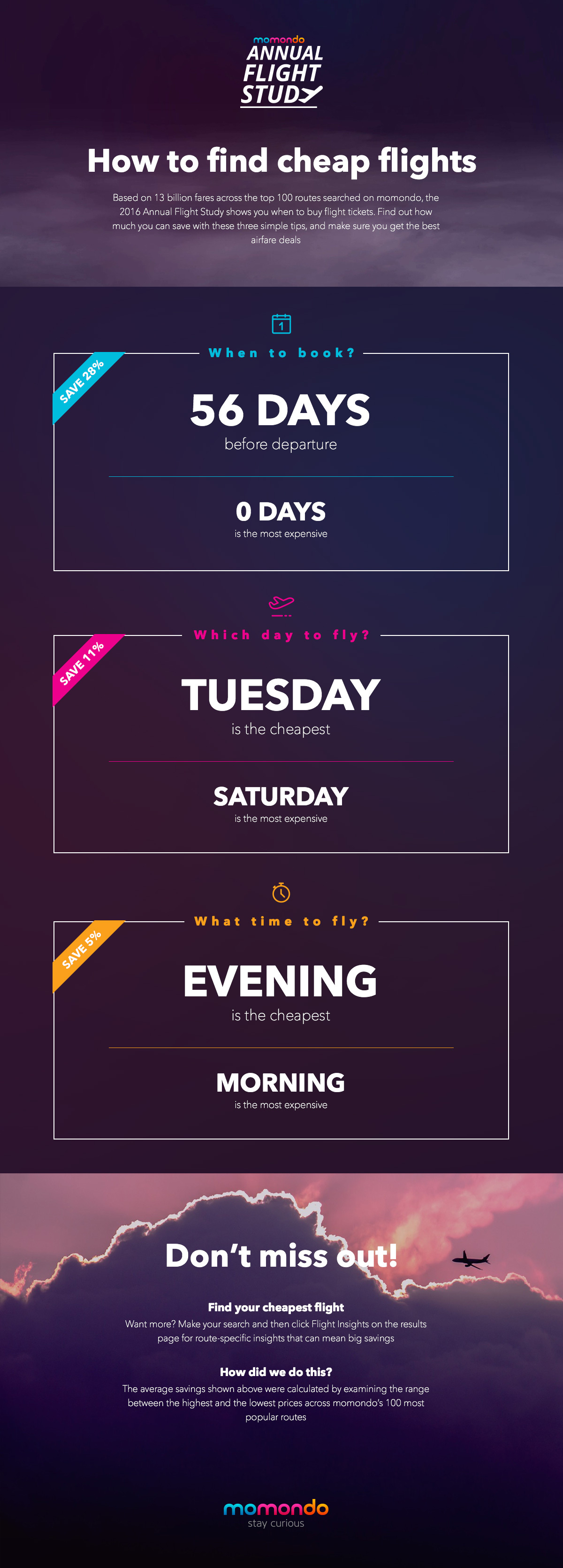 momondo
ANNUAL FLIGHT STUDY

How to find cheap flights

Based on 13 billion fares across the top 100 routes searched on momondo, the 2016 Annual Flight Study shows you when to buy flight tickets. Find out how much you can save with these three simple tips, and make sure you get the best airfare deals

1

When to book?

SAVE 28%

56 DAYS
before departure

0 DAYS
is the most expensive

Which day to fly?

SAVE 11%

TUESDAY
is the cheapest

SATURDAY
is the most expensive

What time to fly?

SAVE 5%

EVENING
is the cheapest

MORNING
is the most expensive

Don't miss out!

Find your cheapest flight
Want more? Make your search and then click Flight Insights on the results page for route-specific insights that can mean big savings

How did we do this?
The average savings shown above were calculated by examining the range between the highest and the lowest prices across momondo's 100 most popular routes

momondo
stay curious