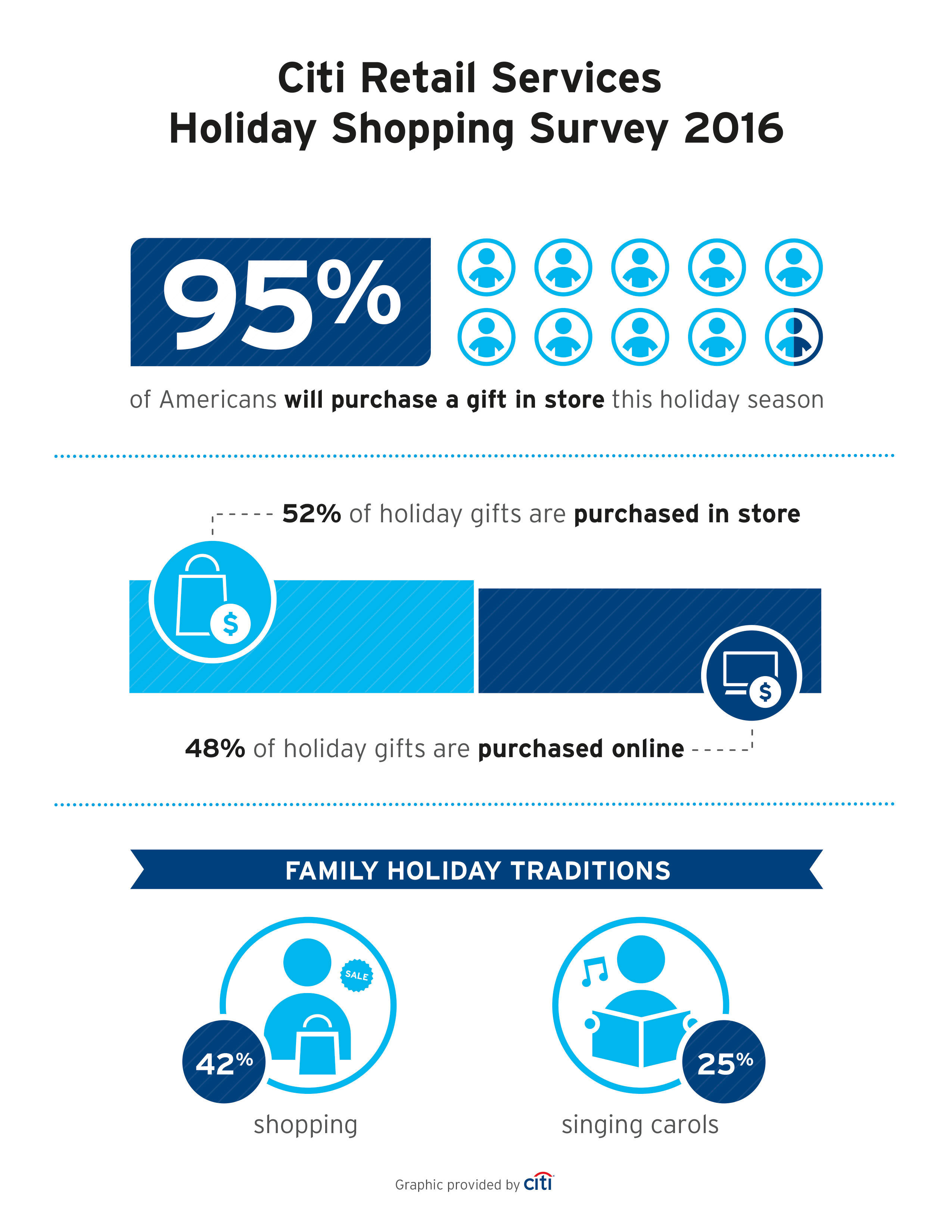 Citi Retail Services
Holiday Shopping Survey 2016

95%

of Americans will purchase a gift in store this holiday season

52% of holiday gifts are purchased in store

$

$

48% of holiday gifts are purchased online

FAMILY HOLIDAY TRADITIONS

SALE

42%

shopping

25%

singing carols

Graphic provided by citi