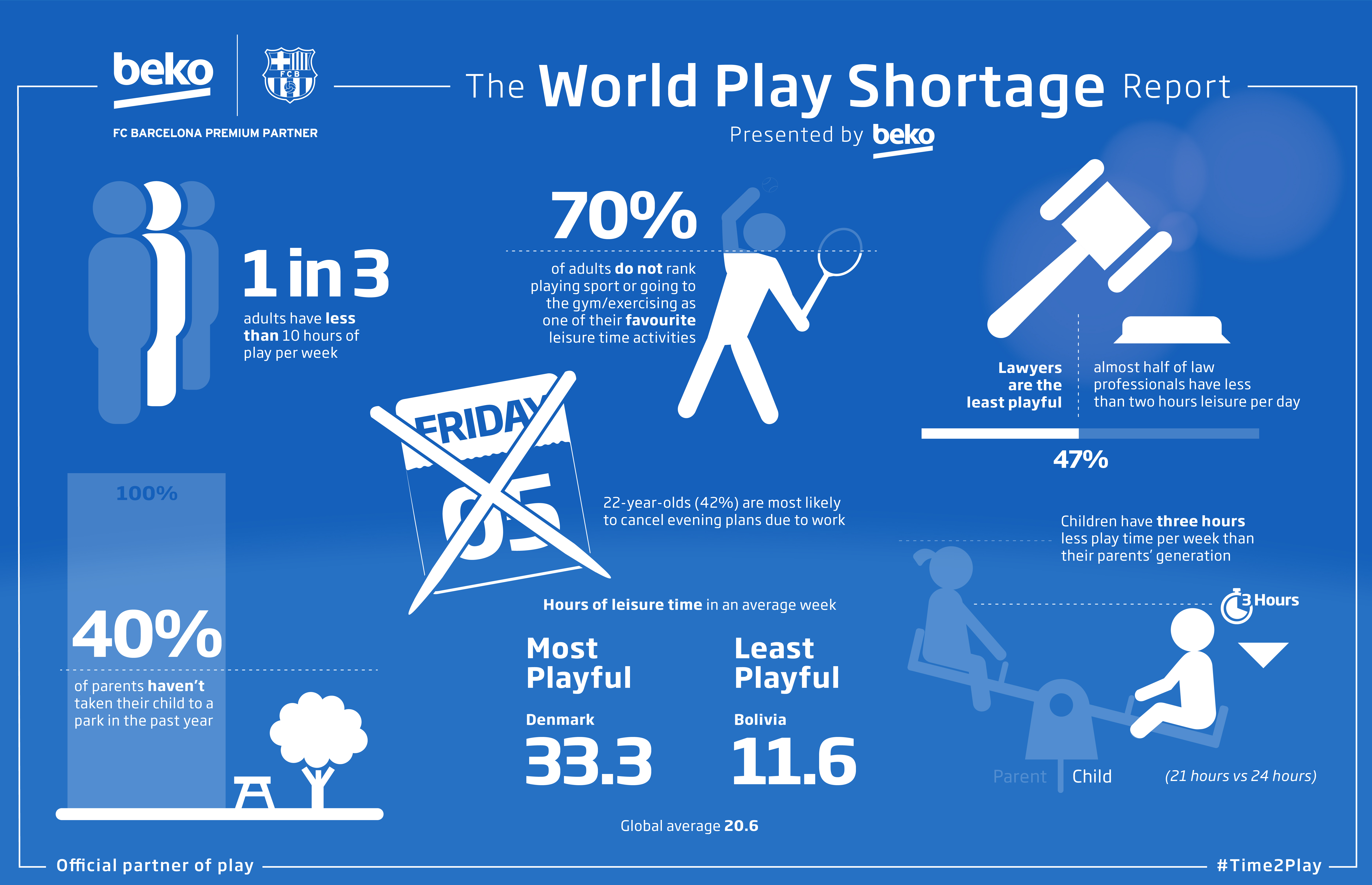 beko

FCB

FC BARCELONA PREMIUM PARTNER

The World Play Shortage Report

Presented by beko

1 in 3

adults have less than 10 hours of play per week

70%

of adults do not rank playing sport or going to the gym/exercising as one of their favourite leisure time activities

Lawyers are the least playful

almost half of law professionals have less than two hours leisure per day

47%

FRIDAY

05

22-year-olds (42%) are most likely to cancel evening plans due to work

100%

40%

of parents haven't taken their child to a park in the past year

Hours of leisure time in an average week

Most Playful

Denmark

33.3

Least Playful

Bolivia

11.6

Global average 20.6

Children have three hours less play time per week than their parents' generation

3 Hours

Parent

Child

(21 hours vs 24 hours)

Official partner of play

#Time2Play