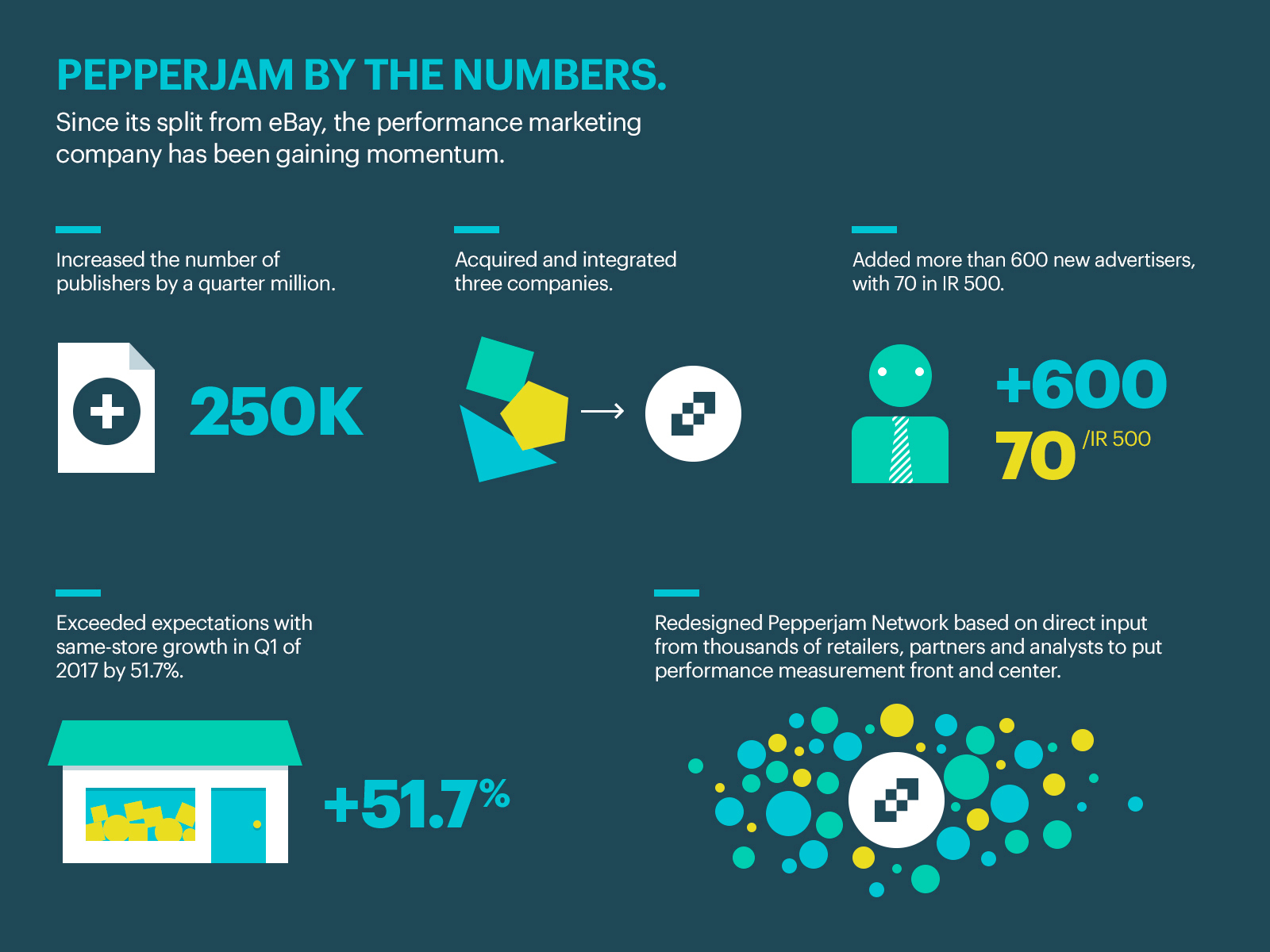 PEPPERJAM BY THE NUMBERS.

Since its split from eBay, the performance marketing company has been gaining momentum.

Increased the number of publishers by a quarter million.

250K

Acquired and integrated three companies.

Added more than 600 new advertisers, with 70 in IR 500.

+600

70 /IR 500

Exceeded expectations with same-store growth in Q1 of 2017 by 51.7%.

+51.7%

Redesigned Pepperjam Network based on direct input from thousands of retailers, partners and analysts to put performance measurement front and center.