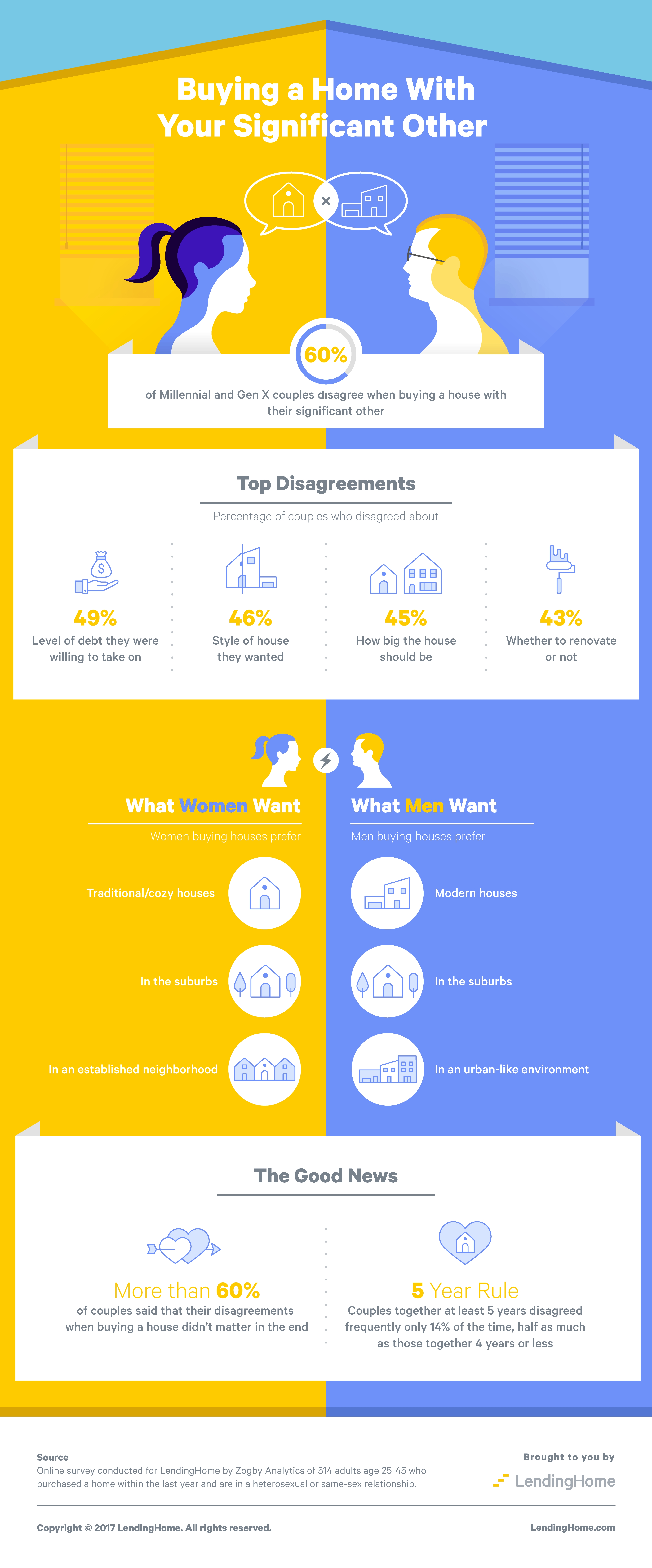 Buying a Home With Your Significant Other

60%

of Millennial and Gen X couples disagree when buying a house with their significant other

Top Disagreements

Percentage of couples who disagreed about

49%
Level of debt they were willing to take on

46%
Style of house they wanted

45%
How big the house should be

43%
Whether to renovate or not

What Women Want

Women buying houses prefer

Traditional/cozy houses

In the suburbs

In an established neighborhood

What Men Want

Men buying houses prefer

Modern houses

In the suburbs

In an urban-like environment

The Good News

More than 60%
of couples said that their disagreements when buying a house didn't matter in the end

5 Year Rule
Couples together at least 5 years disagreed frequently only 14% of the time, half as much as those together 4 years or less

Source
Online survey conducted for LendingHome by Zogby Analytics of 514 adults age 25-45 who purchased a home within the last year and are in a heterosexual or same-sex relationship.

Brought to you by
LendingHome

Copyright © 2017 LendingHome. All rights reserved.

LendingHome.com