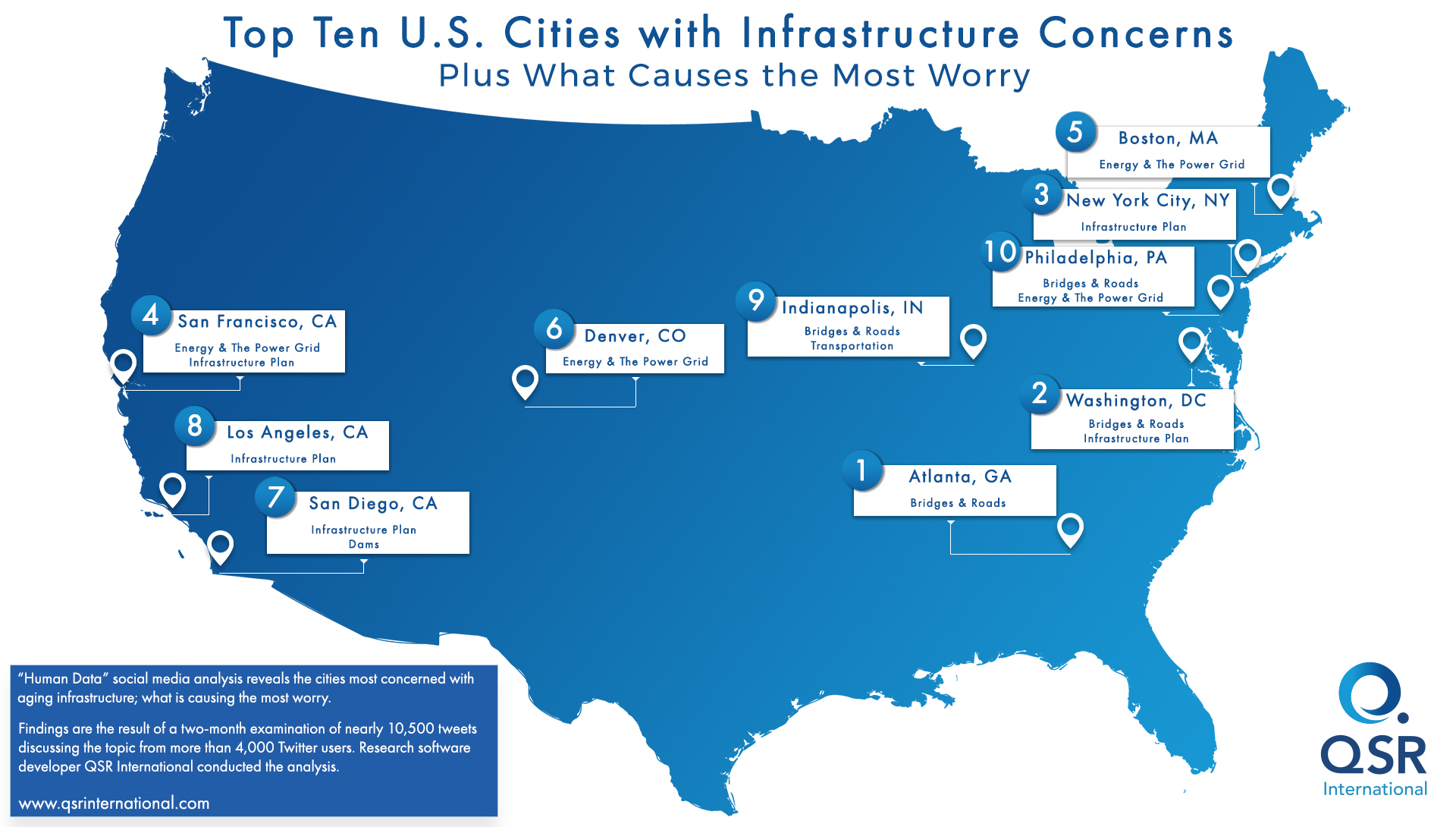 Top Ten U.S. Cities with Infrastructure Concerns
Plus What Causes the Most Worry

5 Boston, MA
Energy & The Power Grid

3 New York City, NY
Infrastructure Plan

10 Philadelphia, PA
Bridges & Roads
Energy & The Power Grid

4 San Francisco, CA
Energy & The Power Grid
Infrastructure Plan

6 Denver, CO
Energy & The Power Grid

9 Indianapolis, IN
Bridges & Roads
Transportation

2 Washington, DC
Bridges & Roads
Infrastructure Plan

8 Los Angeles, CA
Infrastructure Plan

7 San Diego, CA
Infrastructure Plan
Dams

1 Atlanta, GA
Bridges & Roads

"Human Data" social media analysis reveals the cities most concerned with aging infrastructure; what is causing the most worry.

Findings are the result of a two-month examination of nearly 10,500 tweets discussing the topic from more than 4,000 Twitter users. Research software developer QSR International conducted the analysis.

www.qsrinternational.com

QSR
International