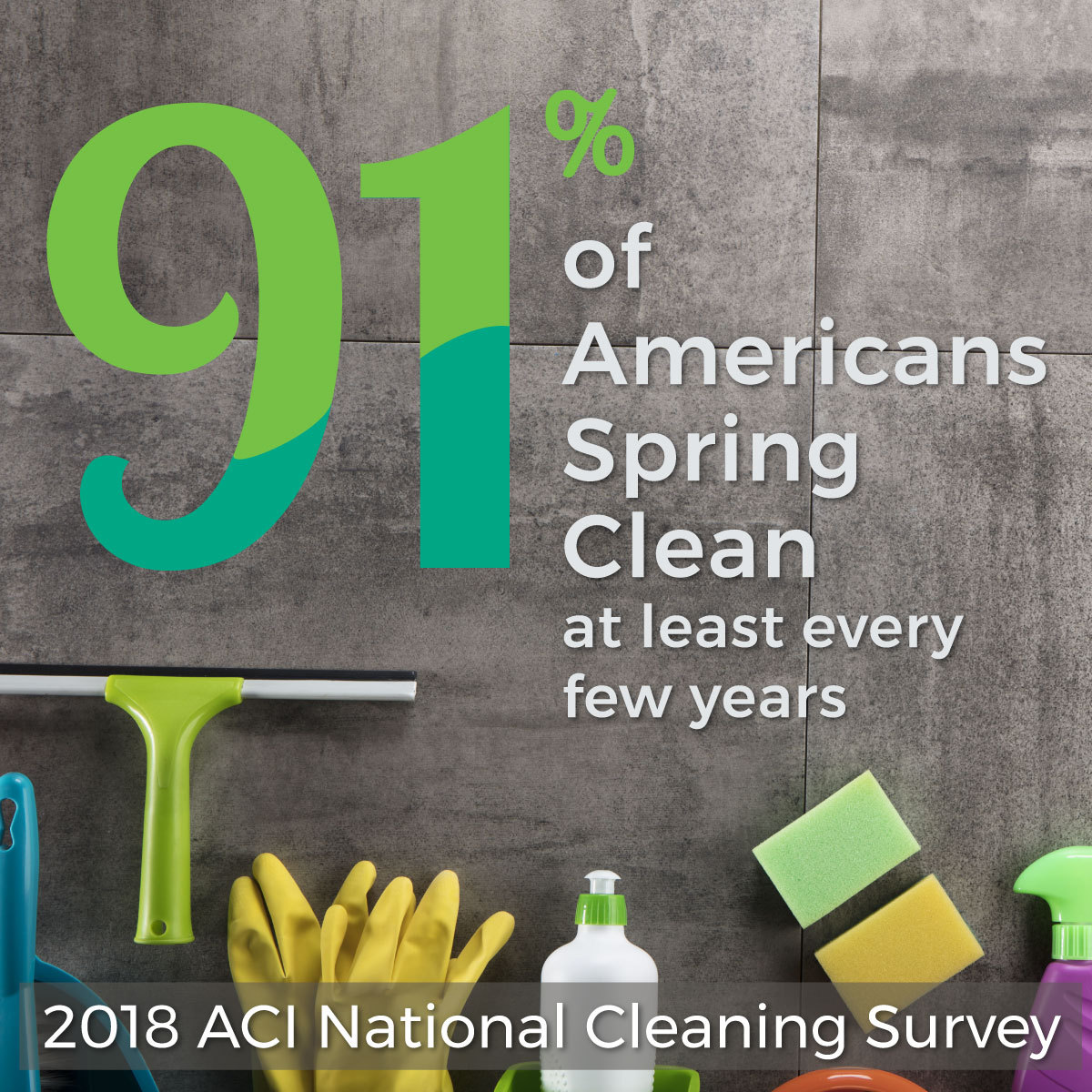 91%

of Americans Spring Clean at least every few years

2018 ACI National Cleaning Survey