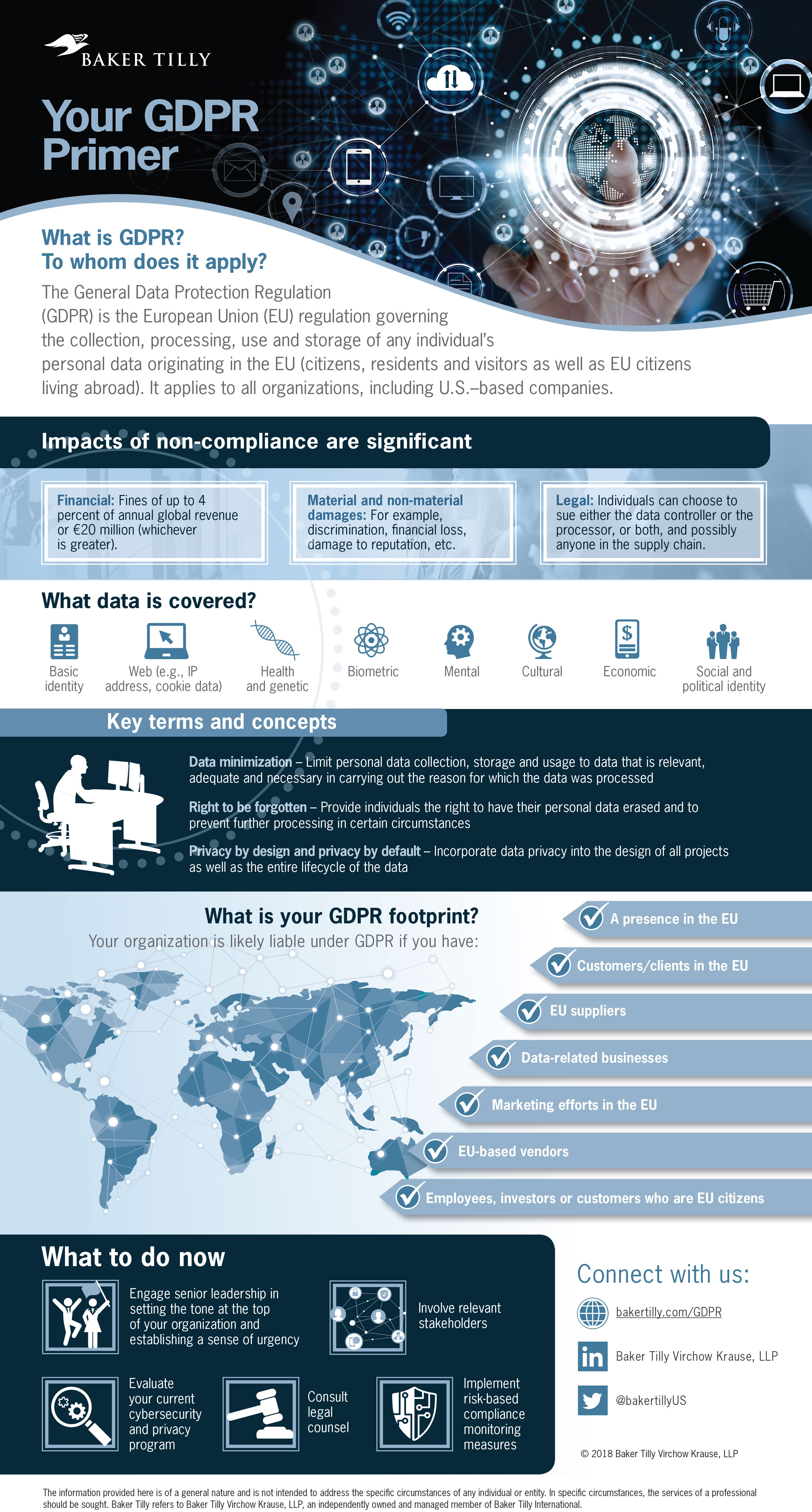 BAKER TILLY

Your GDPR Primer

What is GDPR?
To whom does it apply?

The General Data Protection Regulation (GDPR) is the European Union (EU) regulation governing the collection, processing, use and storage of any individual's personal data originating in the EU (citizens, residents and visitors as well as EU citizens living abroad). It applies to all organizations, including U.S.–based companies.

Impacts of non-compliance are significant

Financial: Fines of up to 4 percent of annual global revenue or €20 million (whichever is greater).

Material and non-material damages: For example, discrimination, financial loss, damage to reputation, etc.

Legal: Individuals can choose to sue either the data controller or the processor, or both, and possibly anyone in the supply chain.

What data is covered?

Basic identity
Web (e.g., IP address, cookie data)
Health and genetic
Biometric
Mental
Cultural
Economic
Social and political identity

Key terms and concepts

Data minimization – Limit personal data collection, storage and usage to data that is relevant, adequate and necessary in carrying out the reason for which the data was processed

Right to be forgotten – Provide individuals the right to have their personal data erased and to prevent further processing in certain circumstances

Privacy by design and privacy by default – Incorporate data privacy into the design of all projects as well as the entire lifecycle of the data

What is your GDPR footprint?
Your organization is likely liable under GDPR if you have:

A presence in the EU
Customers/clients in the EU
EU suppliers
Data-related businesses
Marketing efforts in the EU
EU-based vendors
Employees, investors or customers who are EU citizens

What to do now

Engage senior leadership in setting the tone at the top of your organization and establishing a sense of urgency

Involve relevant stakeholders

Evaluate your current cybersecurity and privacy program

Consult legal counsel

Implement risk-based compliance monitoring measures

Connect with us:
bakertilly.com/GDPR
Baker Tilly Virchow Krause, LLP
@bakertillyUS

© 2018 Baker Tilly Virchow Krause, LLP

The information provided here is of a general nature and is not intended to address the specific circumstances of any individual or entity. In specific circumstances, the services of a professional should be sought. Baker Tilly refers to Baker Tilly Virchow Krause, LLP, an independently owned and managed member of Baker Tilly International.