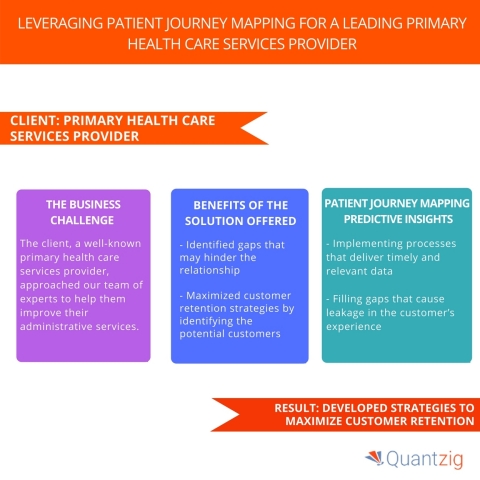 LEVERAGING PATIENT JOURNEY MAPPING FOR A LEADING PRIMARY HEALTH CARE SERVICES PROVIDER

CLIENT: PRIMARY HEALTH CARE SERVICES PROVIDER

THE BUSINESS CHALLENGE

The client, a well-known primary health care services provider, approached our team of experts to help them improve their administrative services.

BENEFITS OF THE SOLUTION OFFERED

- Identified gaps that may hinder the relationship

- Maximized customer retention strategies by identifying the potential customers

PATIENT JOURNEY MAPPING PREDICTIVE INSIGHTS

- Implementing processes that deliver timely and relevant data

- Filling gaps that cause leakage in the customer's experience

RESULT: DEVELOPED STRATEGIES TO MAXIMIZE CUSTOMER RETENTION

Quantzig