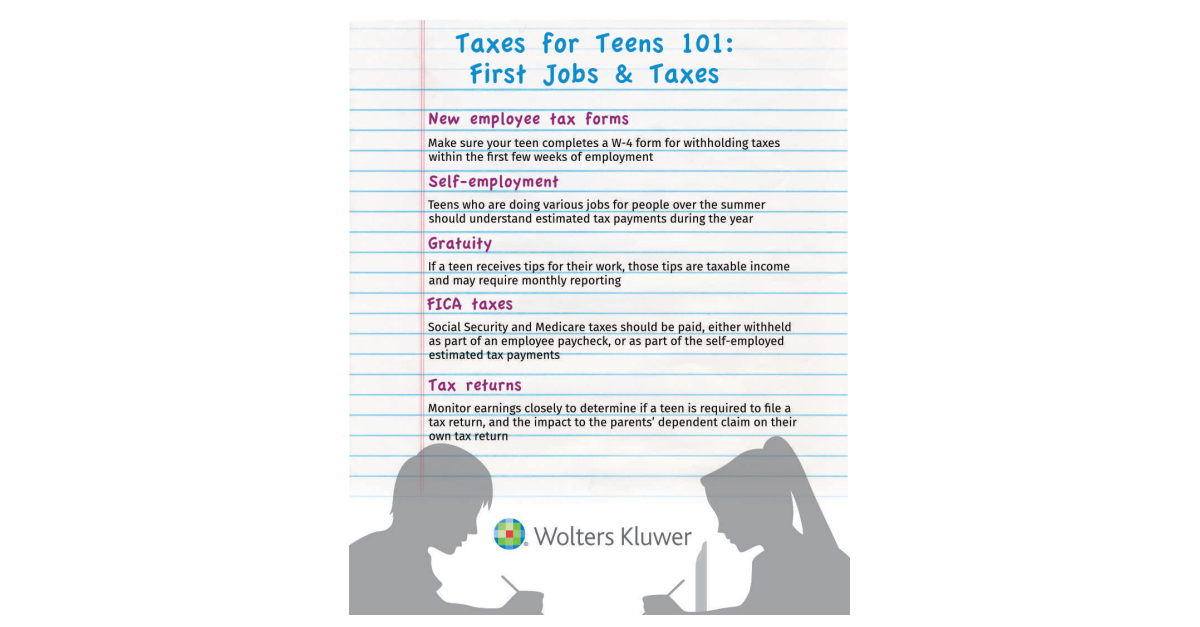 Taxes for Teens 101:
First Jobs & Taxes

New employee tax forms

Make sure your teen completes a W-4 form for withholding taxes within the first few weeks of employment

Self-employment

Teens who are doing various jobs for people over the summer should understand estimated tax payments during the year

Gratuity

If a teen receives tips for their work, those tips are taxable income and may require monthly reporting

FICA taxes

Social Security and Medicare taxes should be paid, either withheld as part of an employee paycheck, or as part of the self-employed estimated tax payments

Tax returns

Monitor earnings closely to determine if a teen is required to file a tax return, and the impact to the parents' dependent claim on their own tax return

Wolters Kluwer