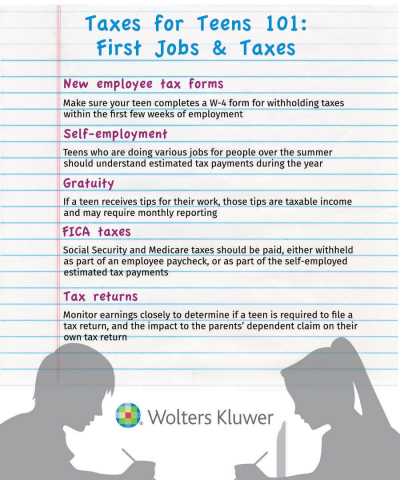 Taxes for Teens 101: First Jobs & Taxes

New employee tax forms

Make sure your teen completes a W-4 form for withholding taxes within the first few weeks of employment

Self-employment

Teens who are doing various jobs for people over the summer should understand estimated tax payments during the year

Gratuity

If a teen receives tips for their work, those tips are taxable income and may require monthly reporting

FICA taxes

Social Security and Medicare taxes should be paid, either withheld as part of an employee paycheck, or as part of the self-employed estimated tax payments

Tax returns

Monitor earnings closely to determine if a teen is required to file a tax return, and the impact to the parents' dependent claim on their own tax return

Wolters Kluwer