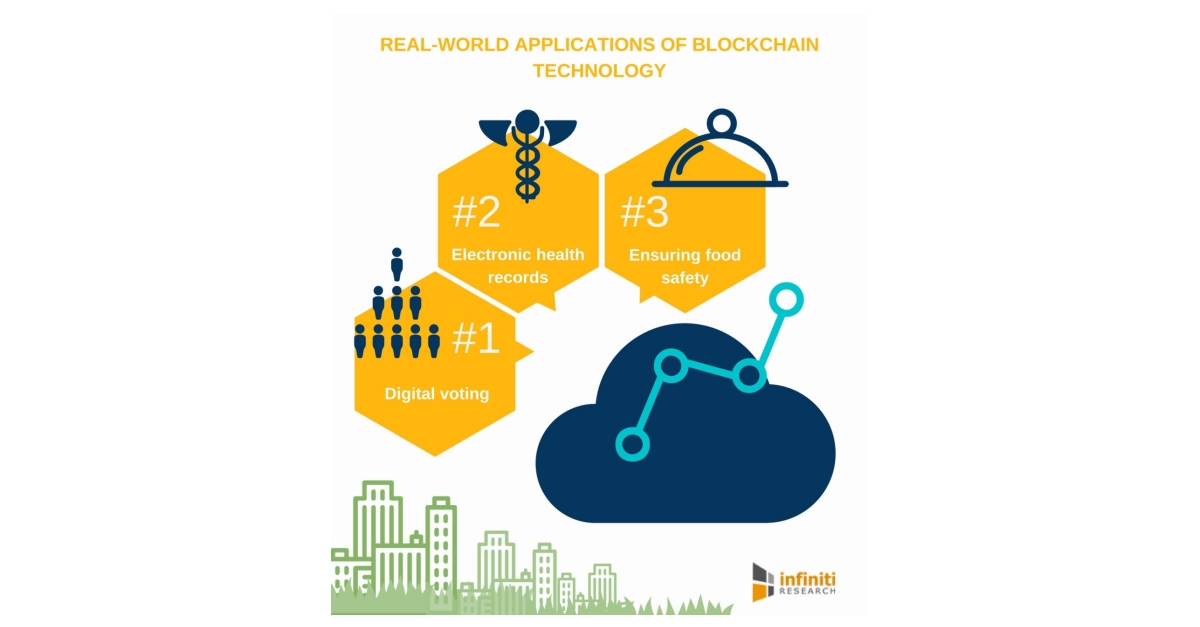 REAL-WORLD APPLICATIONS OF BLOCKCHAIN TECHNOLOGY

#2
Electronic health records

#3
Ensuring food safety

#1
Digital voting

infiniti RESEARCH