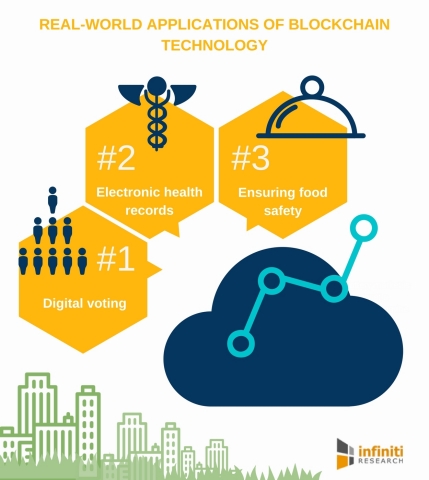 REAL-WORLD APPLICATIONS OF BLOCKCHAIN TECHNOLOGY

#2
Electronic health records

#3
Ensuring food safety

#1
Digital voting

infiniti
RESEARCH