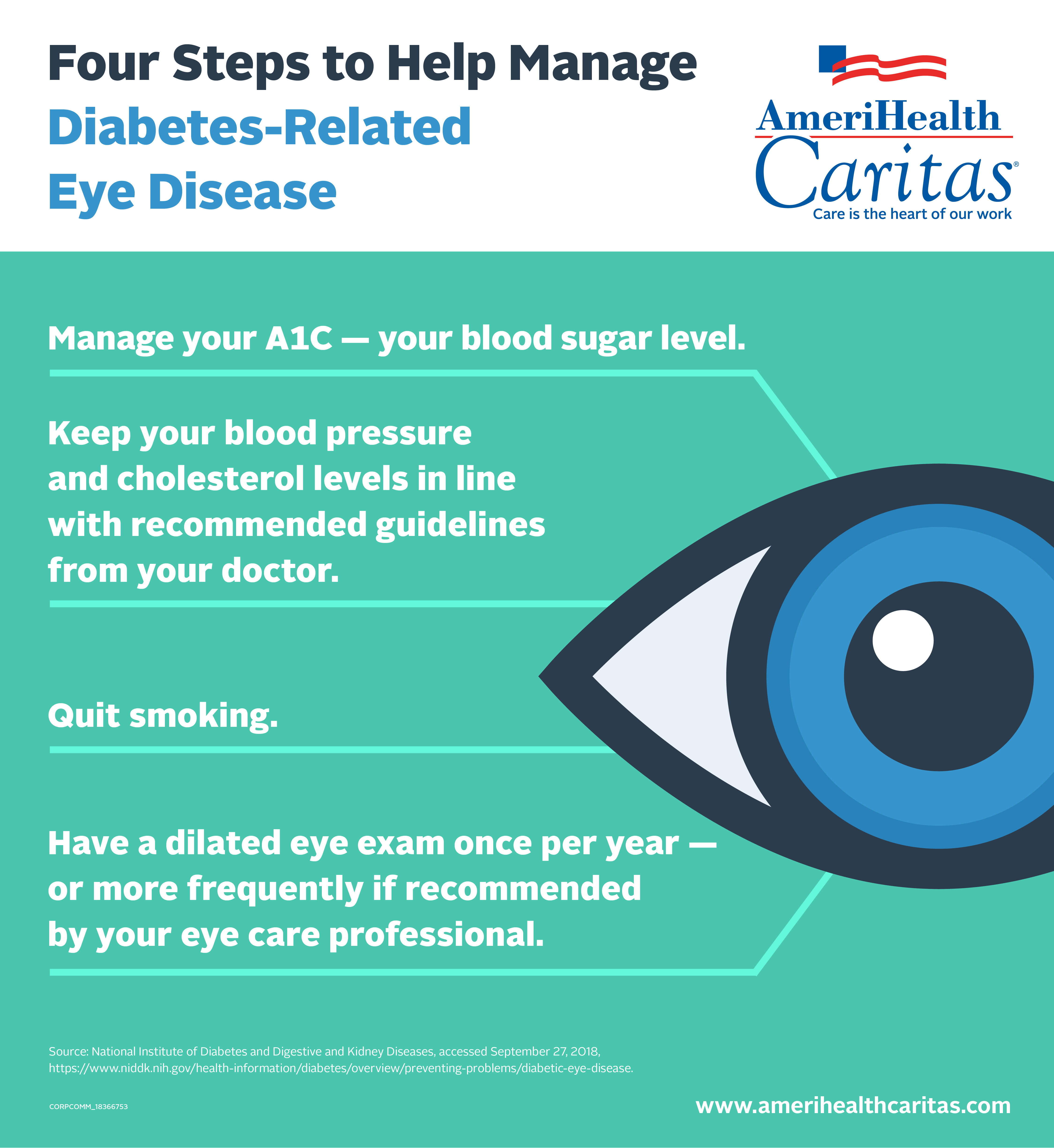 Four Steps to Help Manage
Diabetes-Related
Eye Disease

AmeriHealth
Caritas®
Care is the heart of our work

Manage your A1C — your blood sugar level.

Keep your blood pressure and cholesterol levels in line with recommended guidelines from your doctor.

Quit smoking.

Have a dilated eye exam once per year — or more frequently if recommended by your eye care professional.

Source: National Institute of Diabetes and Digestive and Kidney Diseases, accessed September 27, 2018, https://www.niddk.nih.gov/health-information/diabetes/overview/preventing-problems/diabetic-eye-disease.

CORPCOMM_18366753

www.amerihealthcaritas.com