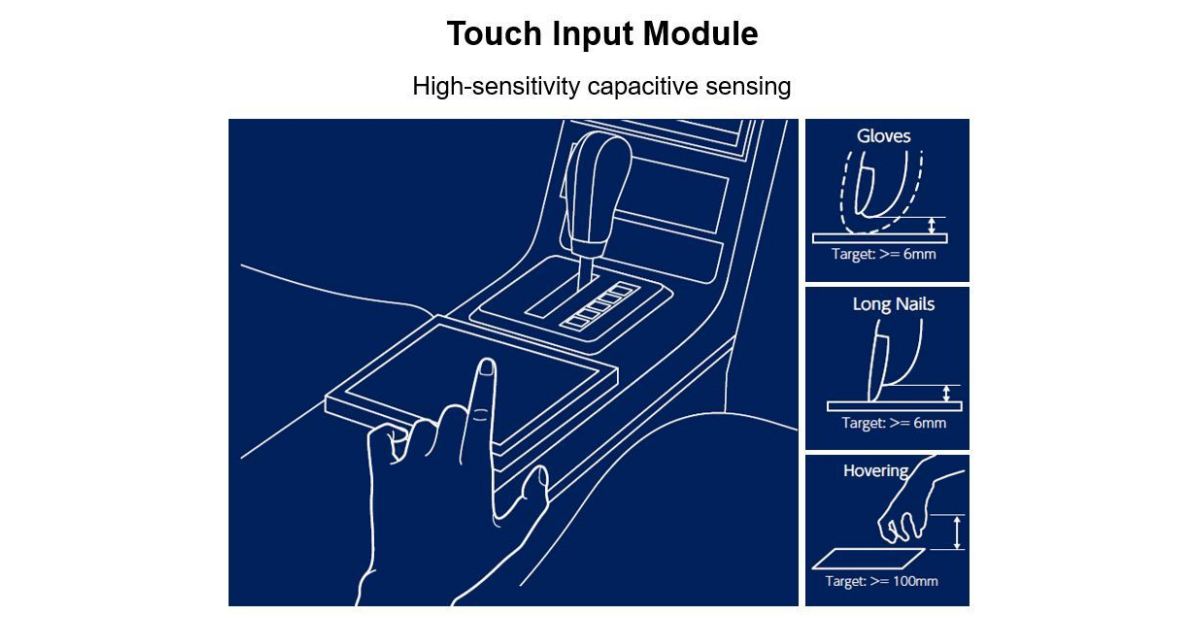 Touch Input Module

High-sensitivity capacitive sensing

Gloves

Target: >= 6mm

Long Nails

Target: >= 6mm

Hovering

Target: >= 100mm