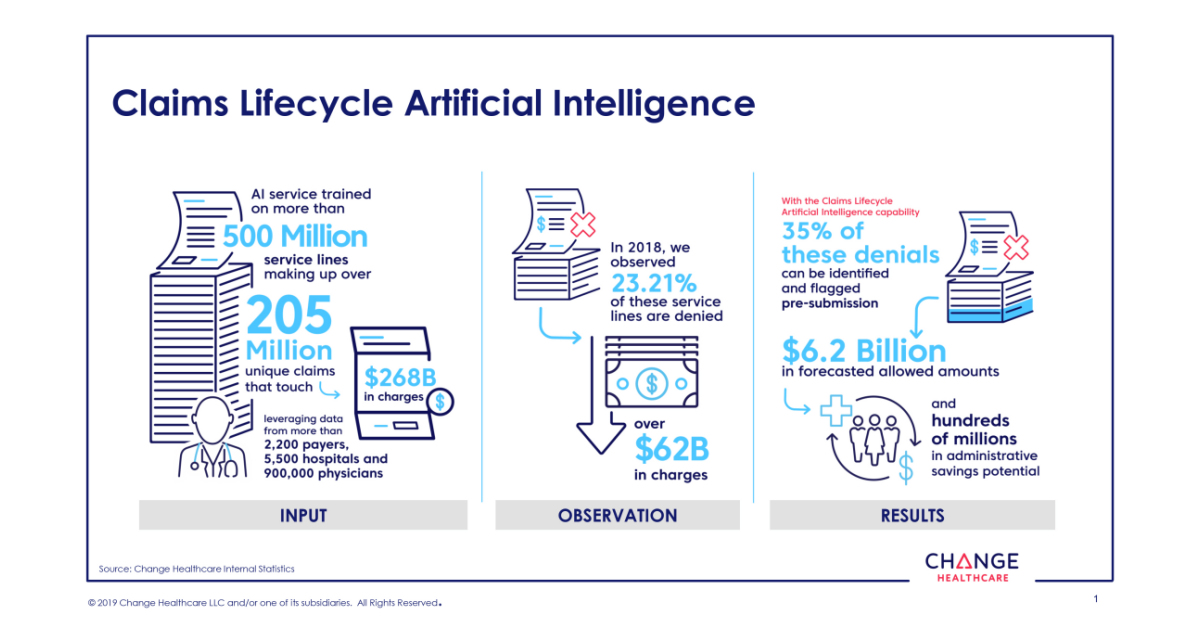 Claims Lifecycle Artificial Intelligence

AI service trained on more than
500 Million
service lines making up over
205 Million
unique claims that touch
$268B
in charges
leveraging data from more than 2,200 payers, 5,500 hospitals and 900,000 physicians

INPUT

In 2018, we observed
23.21%
of these service lines are denied
over
$62B
in charges

OBSERVATION

With the Claims Lifecycle Artificial Intelligence capability
35% of these denials
can be identified and flagged pre-submission
$6.2 Billion
in forecasted allowed amounts
and
hundreds of millions
in administrative savings potential

RESULTS

Source: Change Healthcare Internal Statistics

CHANGE HEALTHCARE

© 2019 Change Healthcare LLC and/or one of its subsidiaries. All Rights Reserved.

1