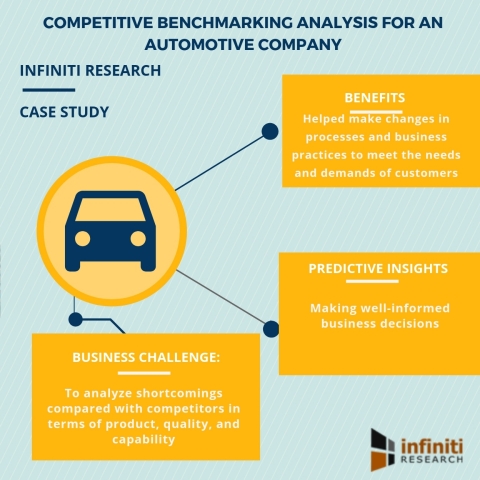 COMPETITIVE BENCHMARKING ANALYSIS FOR AN AUTOMOTIVE COMPANY

INFINITI RESEARCH

CASE STUDY

BENEFITS

Helped make changes in processes and business practices to meet the needs and demands of customers

PREDICTIVE INSIGHTS

Making well-informed business decisions

BUSINESS CHALLENGE:

To analyze shortcomings compared with competitors in terms of product, quality, and capability

infiniti RESEARCH