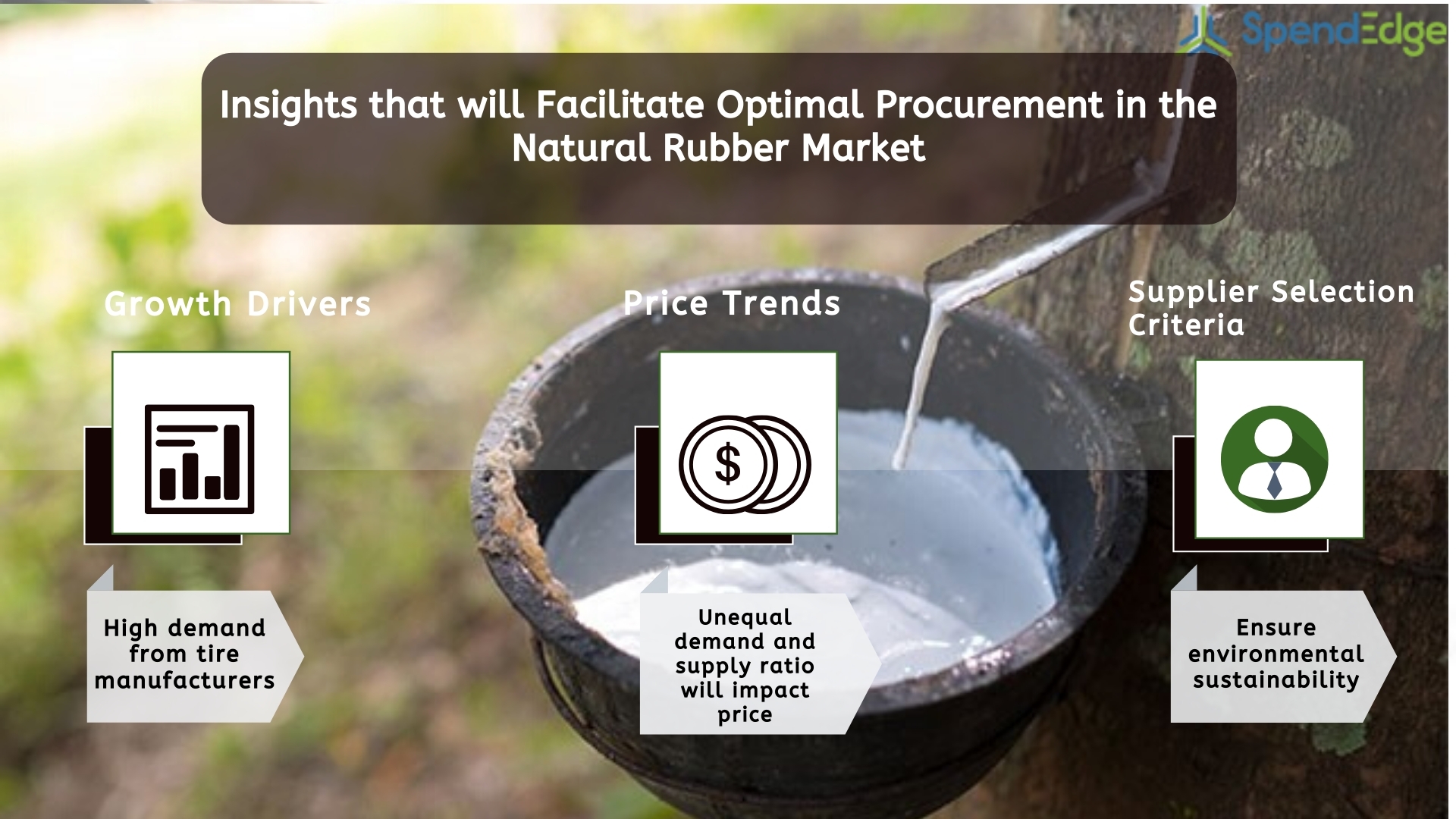 SpendEdge

Insights that will Facilitate Optimal Procurement in the Natural Rubber Market

Growth Drivers

$

High demand from tire manufacturers

Price Trends

Unequal demand and supply ratio will impact price

Supplier Selection Criteria

Ensure environmental sustainability