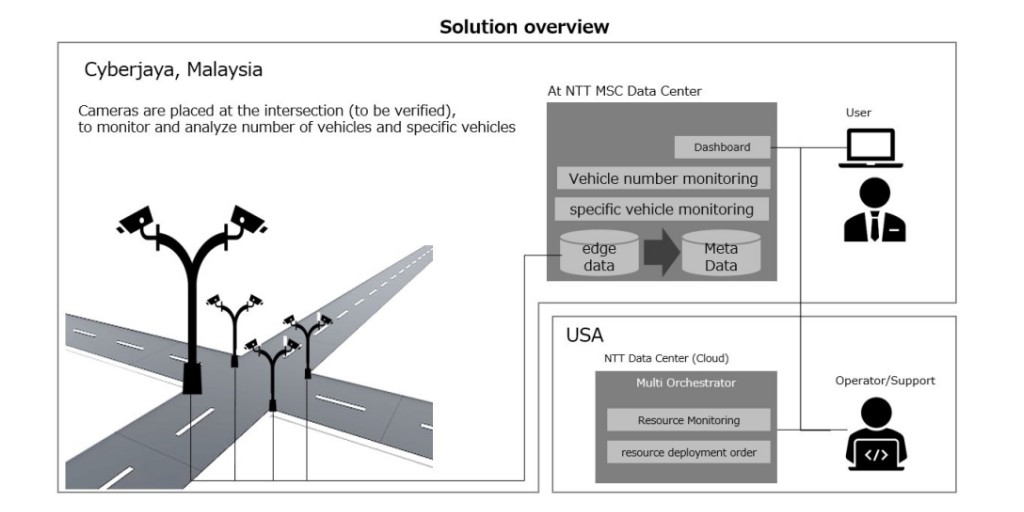 Solution overview

Cyberjaya, Malaysia

Cameras are placed at the intersection (to be verified), to monitor and analyze number of vehicles and specific vehicles

At NTT MSC Data Center

Dashboard

Vehicle number monitoring

specific vehicle monitoring

edge data

Meta Data

User

USA

NTT Data Center (Cloud)

Multi Orchestrator

Resource Monitoring

resource deployment order

Operator/Support

</>