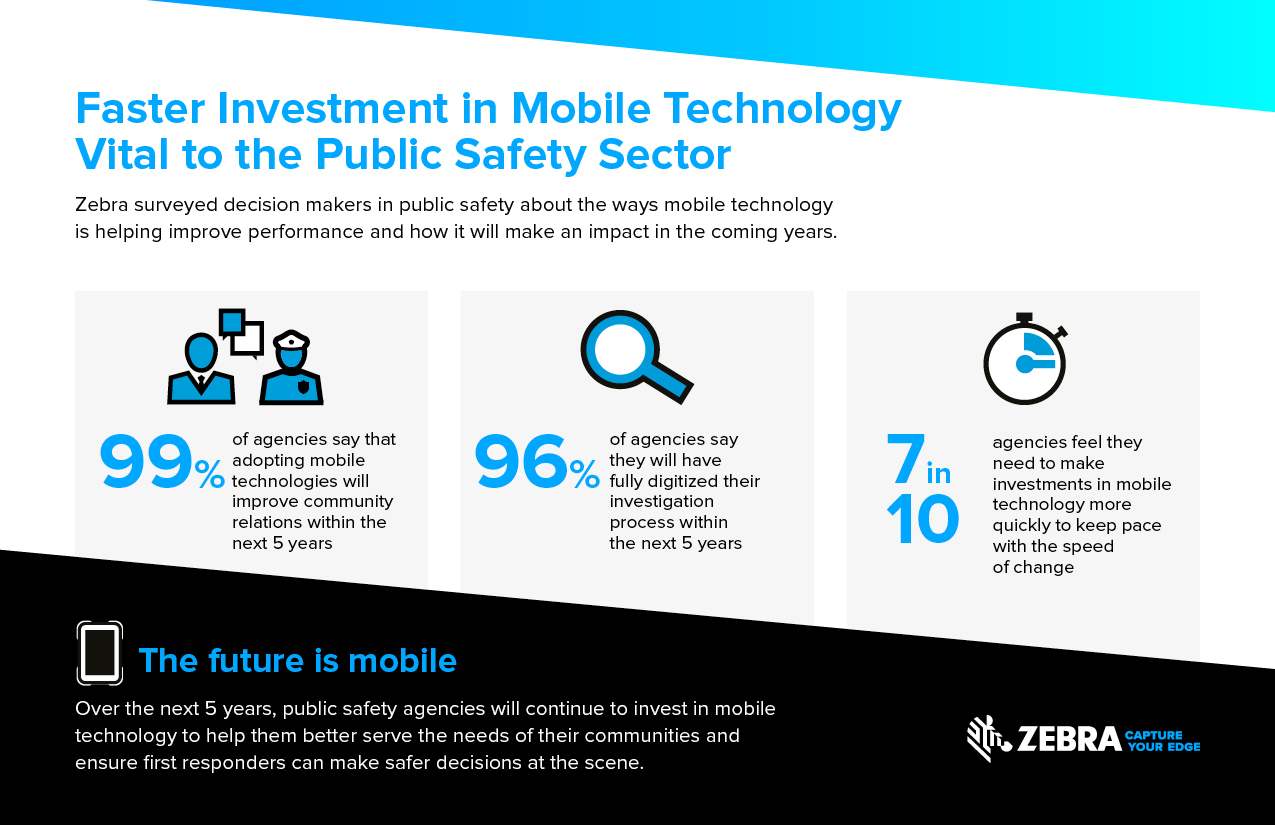 Faster Investment in Mobile Technology Vital to the Public Safety Sector

Zebra surveyed decision makers in public safety about the ways mobile technology is helping improve performance and how it will make an impact in the coming years.

99% of agencies say that adopting mobile technologies will improve community relations within the next 5 years

96% of agencies say they will have fully digitized their investigation process within the next 5 years

7 in 10 agencies feel they need to make investments in mobile technology more quickly to keep pace with the speed of change

The future is mobile

Over the next 5 years, public safety agencies will continue to invest in mobile technology to help them better serve the needs of their communities and ensure first responders can make safer decisions at the scene.

ZEBRA CAPTURE YOUR EDGE