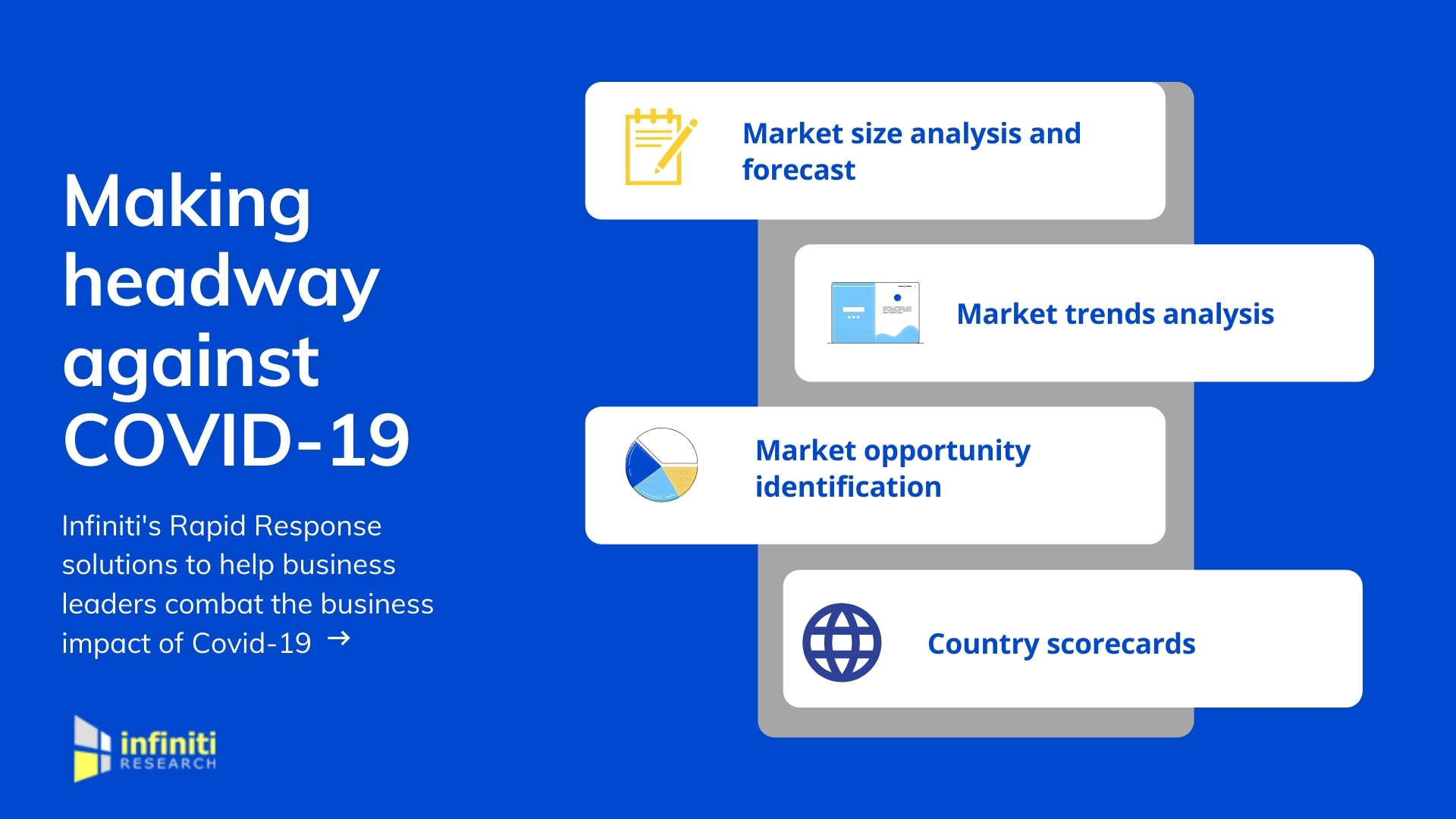 Making headway against COVID-19

Infiniti's Rapid Response solutions to help business leaders combat the business impact of Covid-19 →

infiniti RESEARCH

Market size analysis and forecast

Market trends analysis

Market opportunity identification

Country scorecards