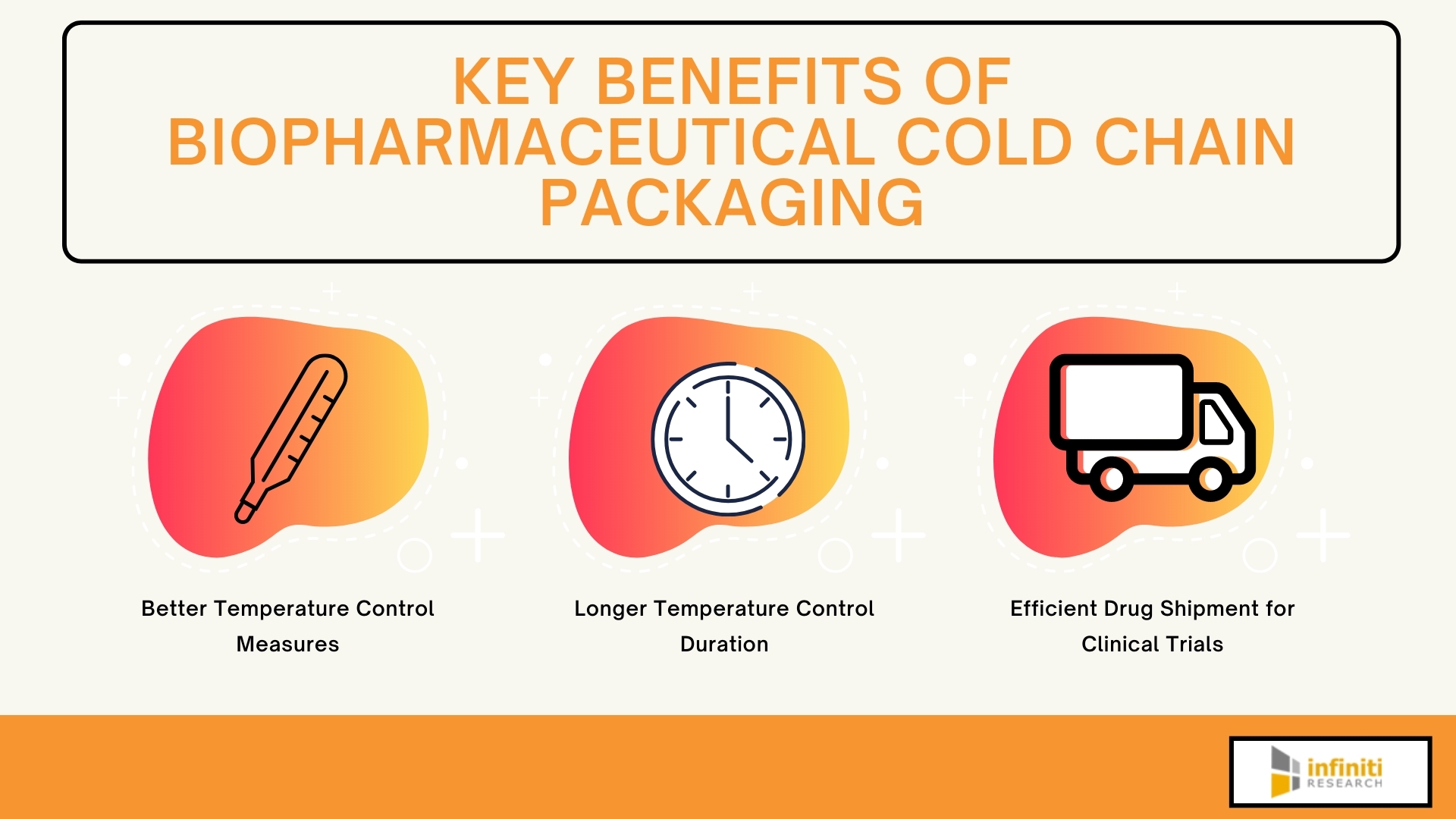 KEY BENEFITS OF BIOPHARMACEUTICAL COLD CHAIN PACKAGING

Better Temperature Control Measures

Longer Temperature Control Duration

Efficient Drug Shipment for Clinical Trials

infiniti RESEARCH