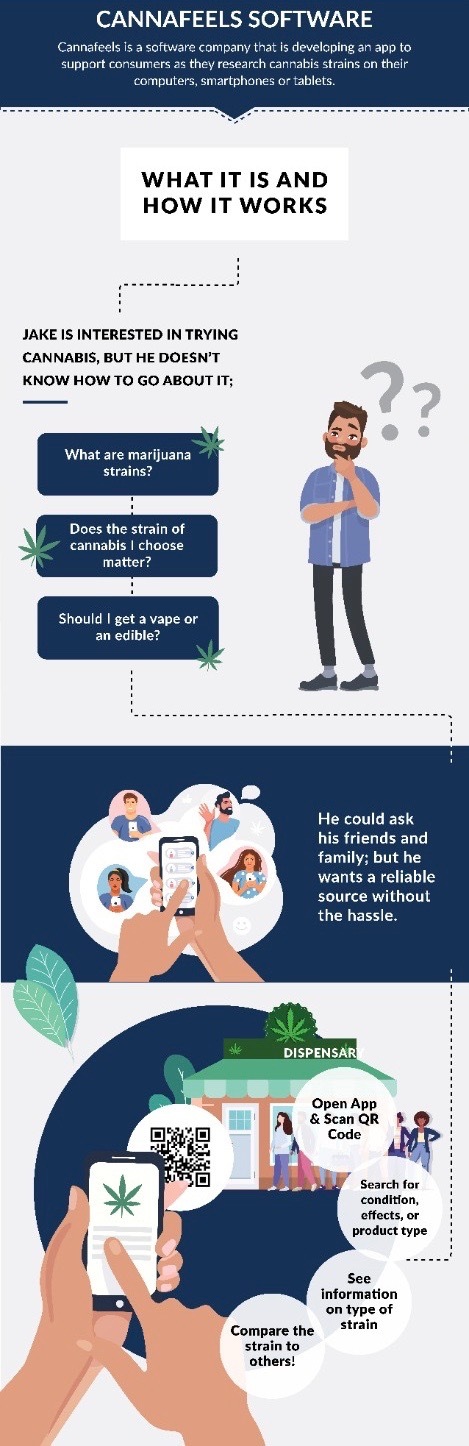 CANNAFEELS SOFTWARE

Cannafeels is a software company that is developing an app to support consumers as they research cannabis strains on their computers, smartphones or tablets.

WHAT IT IS AND HOW IT WORKS

JAKE IS INTERESTED IN TRYING CANNABIS, BUT HE DOESN'T KNOW HOW TO GO ABOUT IT;

What are marijuana strains?

Does the strain of cannabis I choose matter?

Should I get a vape or an edible?

He could ask his friends and family; but he wants a reliable source without the hassle.

DISPENSAR

Open App & Scan QR Code

Search for condition, effects, or product type

See information on type of strain

Compare the strain to others!