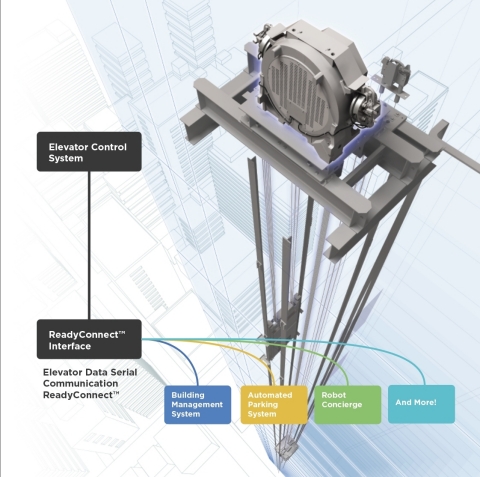 Elevator Control System

ReadyConnect™ Interface

Elevator Data Serial Communication ReadyConnect™

Building Management System

Automated Parking System

Robot Concierge

And More!