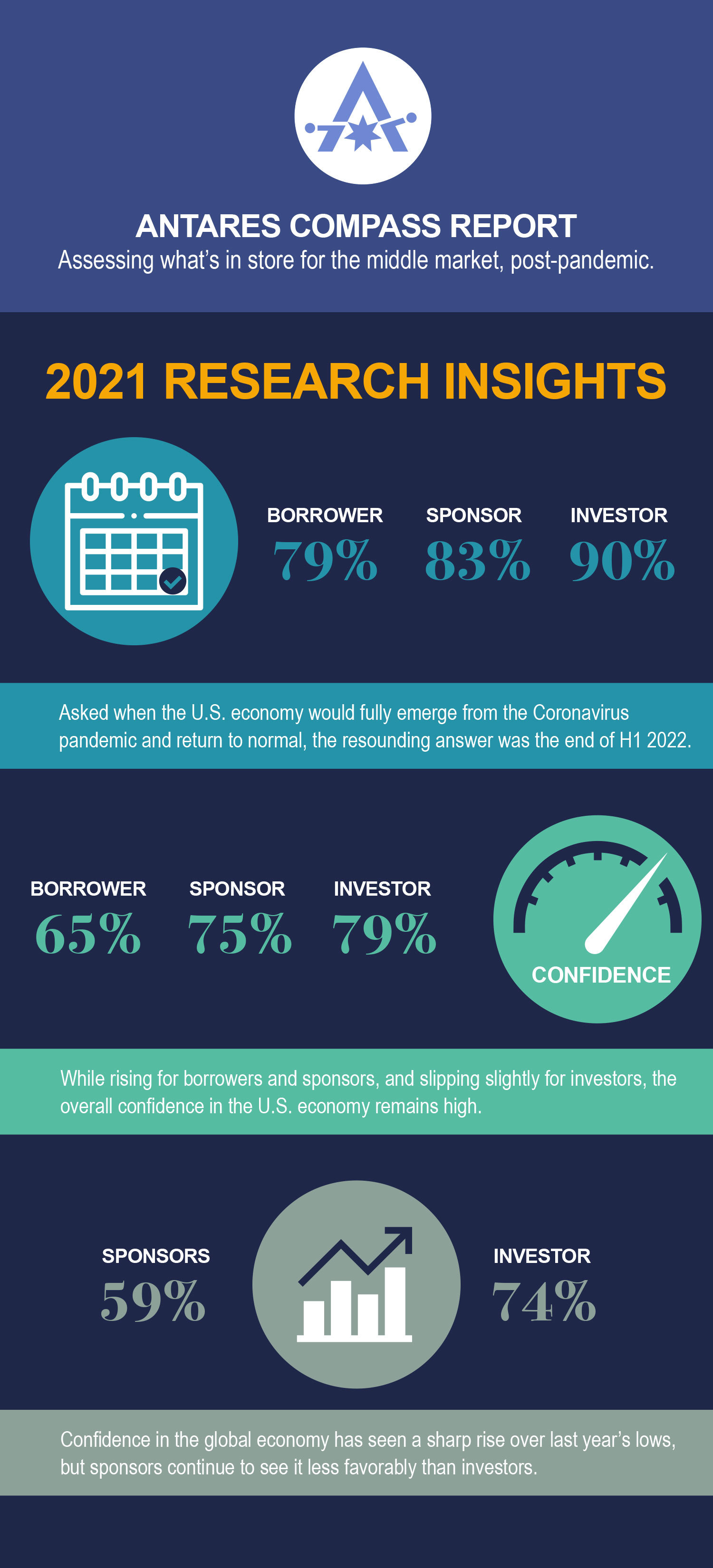 ANTARES COMPASS REPORT
Assessing what's in store for the middle market, post-pandemic.

2021 RESEARCH INSIGHTS

BORROWER
79%

SPONSOR
83%

INVESTOR
90%

Asked when the U.S. economy would fully emerge from the Coronavirus pandemic and return to normal, the resounding answer was the end of H1 2022.

BORROWER
65%

SPONSOR
75%

INVESTOR
79%

CONFIDENCE

While rising for borrowers and sponsors, and slipping slightly for investors, the overall confidence in the U.S. economy remains high.

SPONSORS
59%

INVESTOR
74%

Confidence in the global economy has seen a sharp rise over last year's lows, but sponsors continue to see it less favorably than investors.