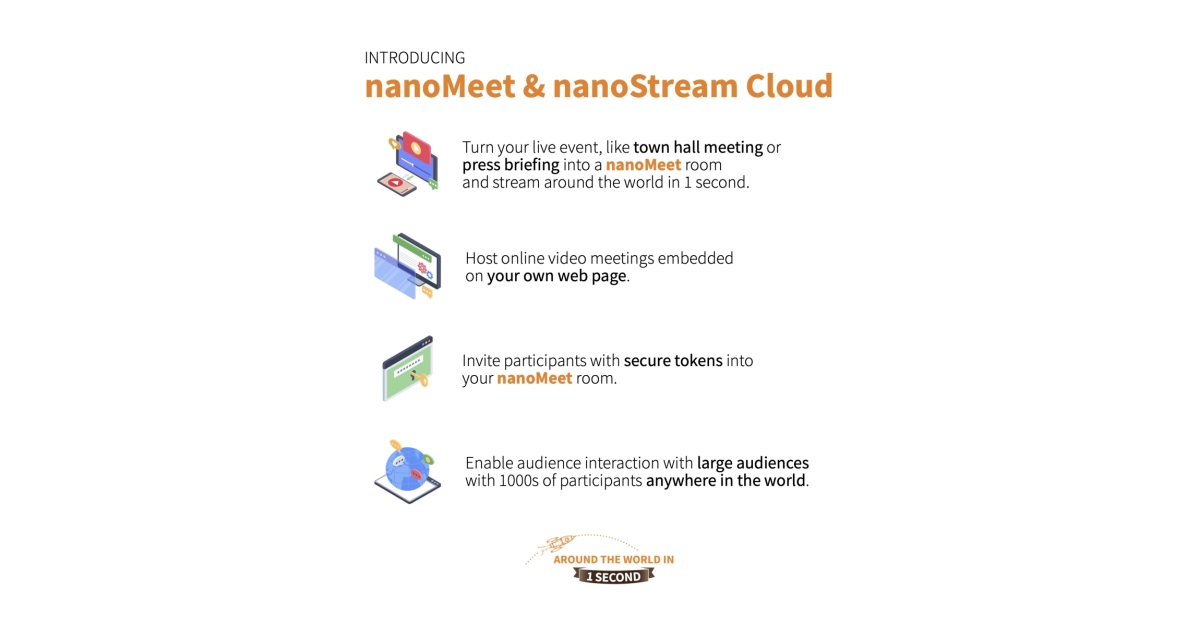 INTRODUCING

nanoMeet & nanoStream Cloud

Turn your live event, like town hall meeting or press briefing into a nanoMeet room and stream around the world in 1 second.

Host online video meetings embedded on your own web page.

Invite participants with secure tokens into your nanoMeet room.

Enable audience interaction with large audiences with 1000s of participants anywhere in the world.

AROUND THE WORLD IN 1 SECOND