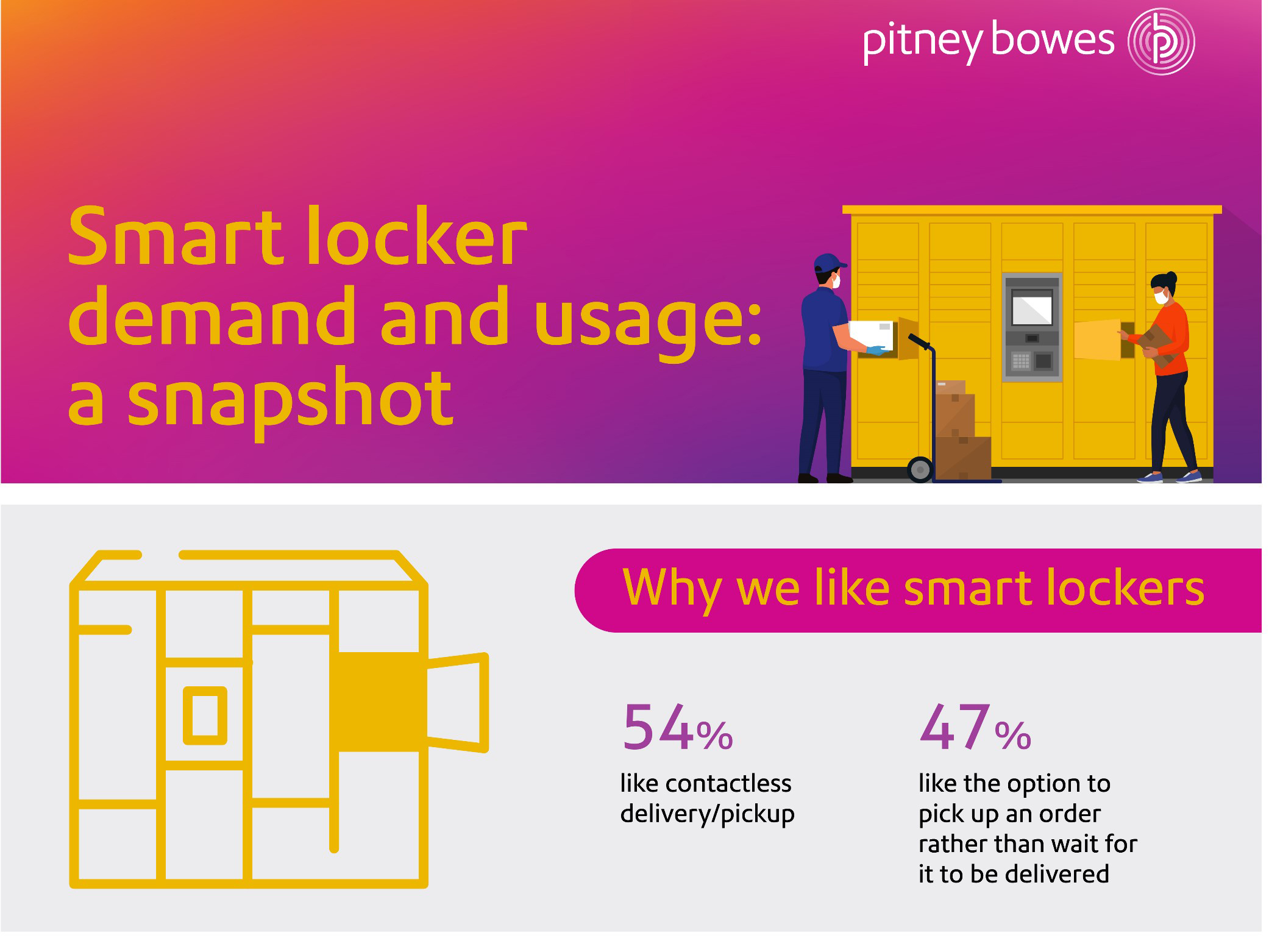 pitney bowes

Smart locker demand and usage: a snapshot

Why we like smart lockers

54%
like contactless delivery/pickup

47%
like the option to pick up an order rather than wait for it to be delivered