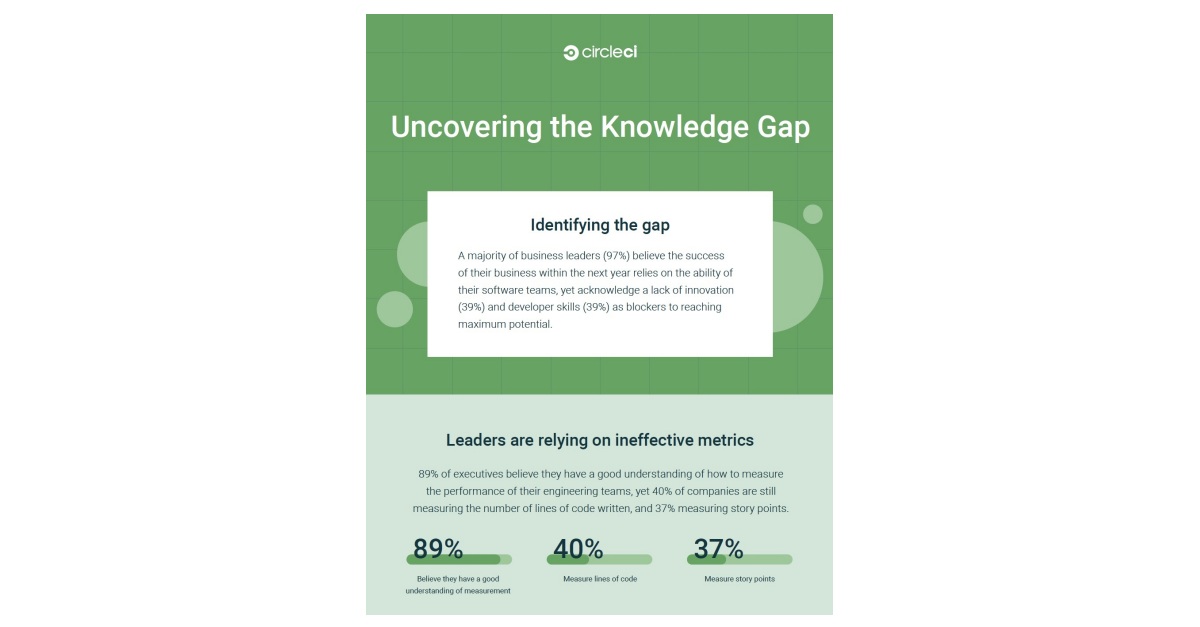 circleci

Uncovering the Knowledge Gap

Identifying the gap

A majority of business leaders (97%) believe the success of their business within the next year relies on the ability of their software teams, yet acknowledge a lack of innovation (39%) and developer skills (39%) as blockers to reaching maximum potential.

Leaders are relying on ineffective metrics

89% of executives believe they have a good understanding of how to measure the performance of their engineering teams, yet 40% of companies are still measuring the number of lines of code written, and 37% measuring story points.

89%
Believe they have a good understanding of measurement

40%
Measure lines of code

37%
Measure story points