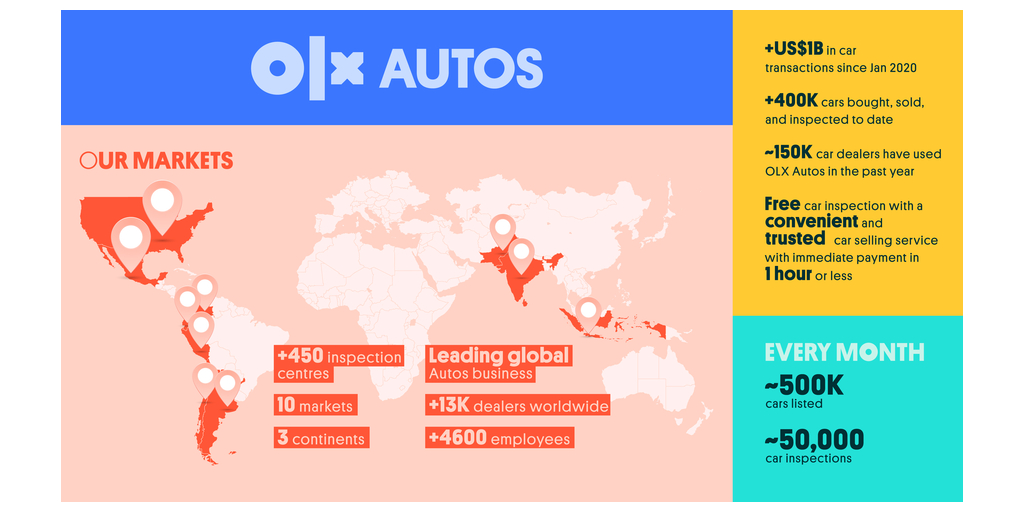 OLX AUTOS

OUR MARKETS

+450 inspection centres

10 markets

3 continents

Leading global Autos business

+13K dealers worldwide

+4600 employees

+US$1B in car transactions since Jan 2020

+400K cars bought, sold, and inspected to date

~150K car dealers have used OLX Autos in the past year

Free car inspection with a convenient and trusted car selling service with immediate payment in 1 hour or less

EVERY MONTH

~500K cars listed

~50,000 car inspections