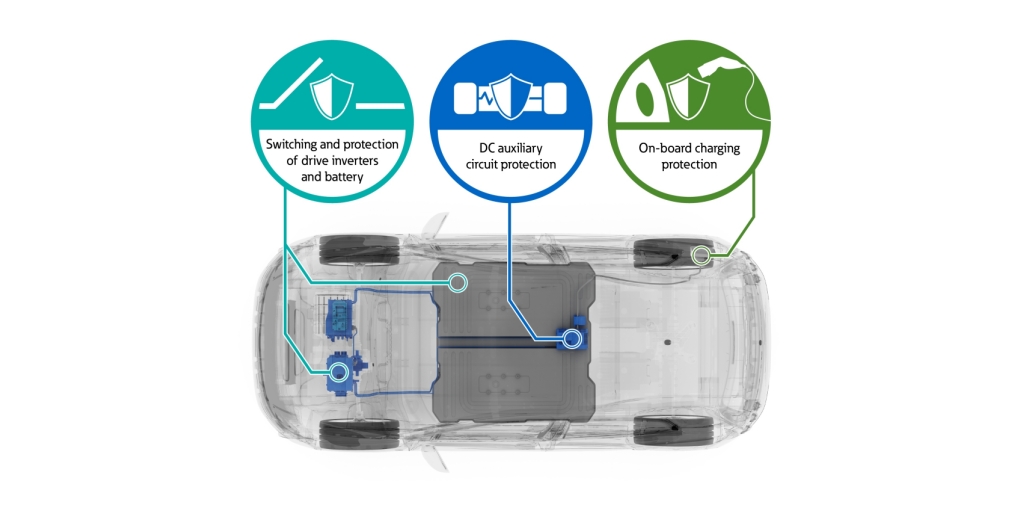 Switching and protection of drive inverters and battery

DC auxiliary circuit protection

On-board charging protection