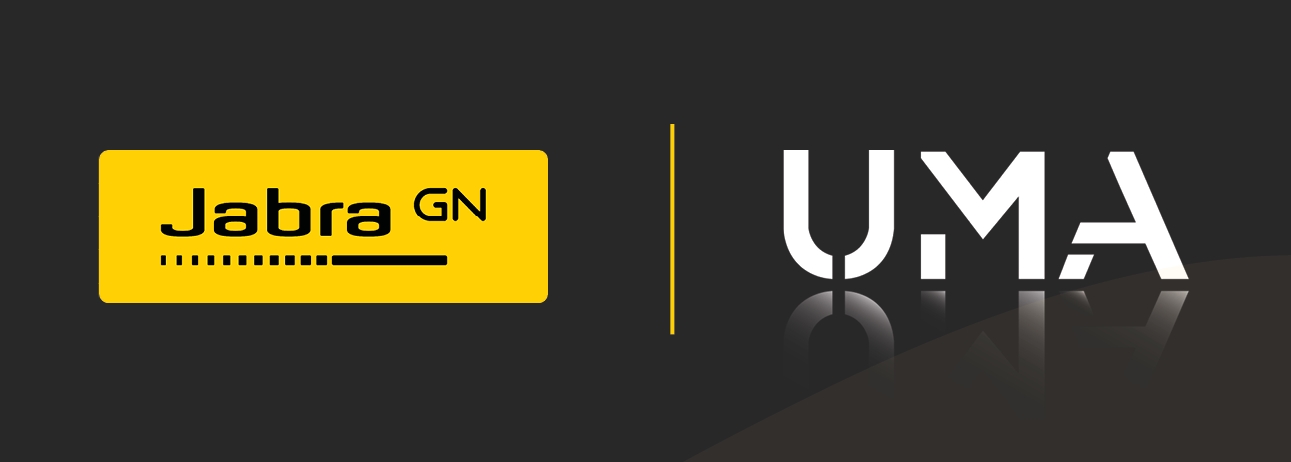 Jabra GN

UMA