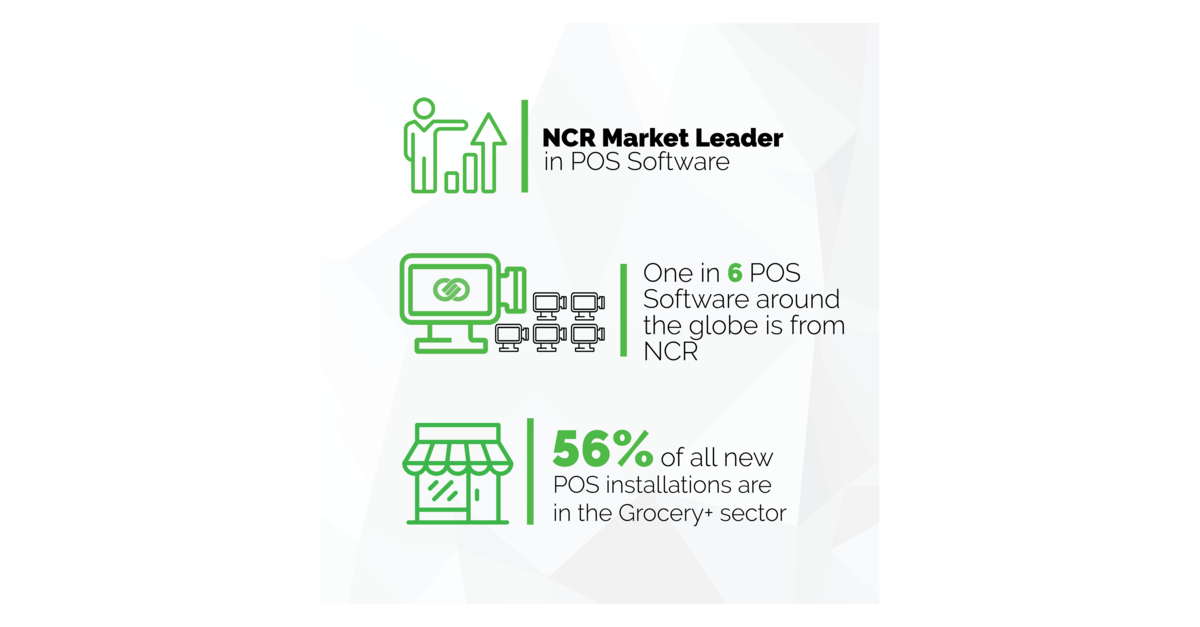 NCR Market Leader
in POS Software

One in 6 POS Software around the globe is from NCR

56% of all new POS installations are in the Grocery+ sector