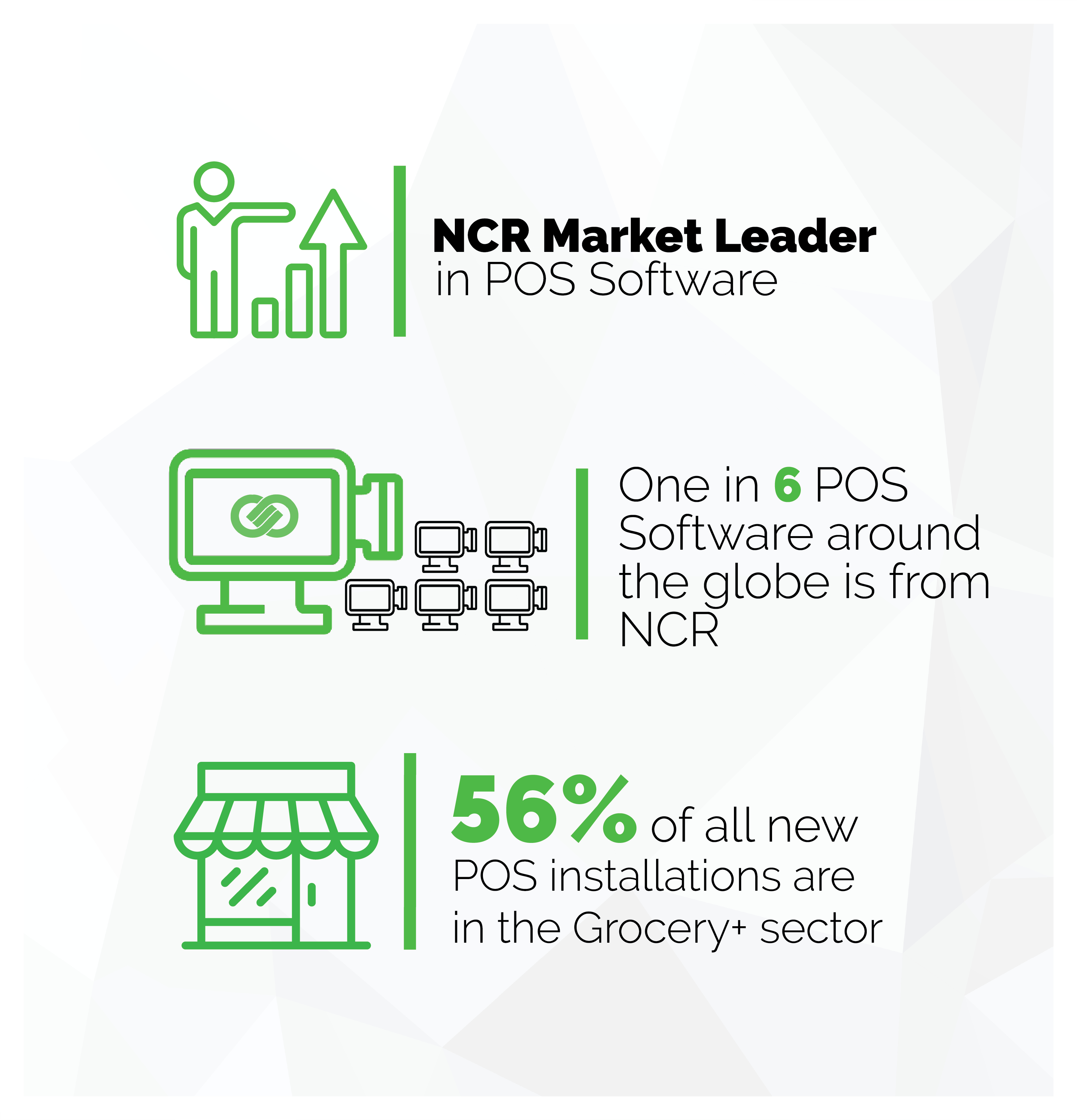 NCR Market Leader
in POS Software

One in 6 POS Software around the globe is from NCR

56% of all new POS installations are in the Grocery+ sector